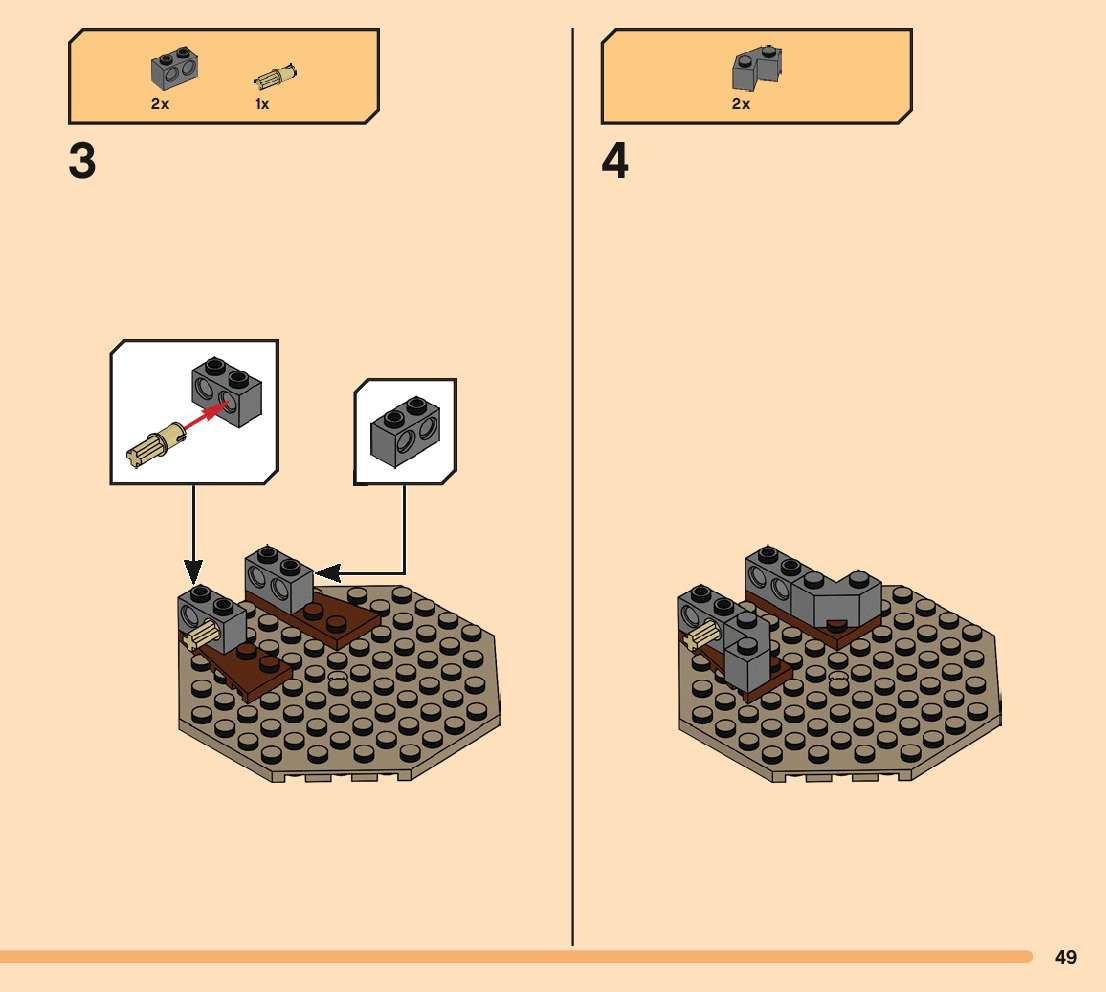 2x 1x

3

2x

4

49