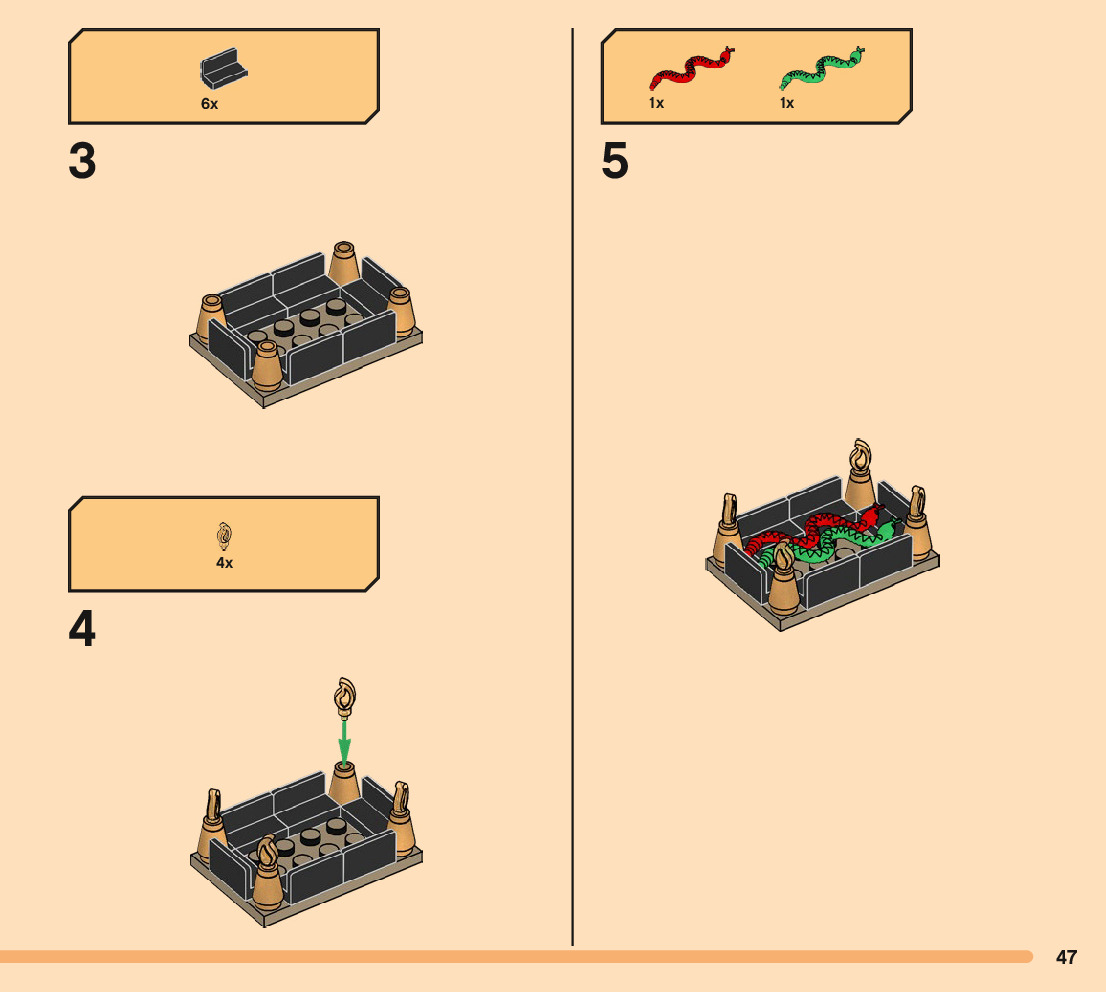 6x

3

4x

4

1x

1x

5

47