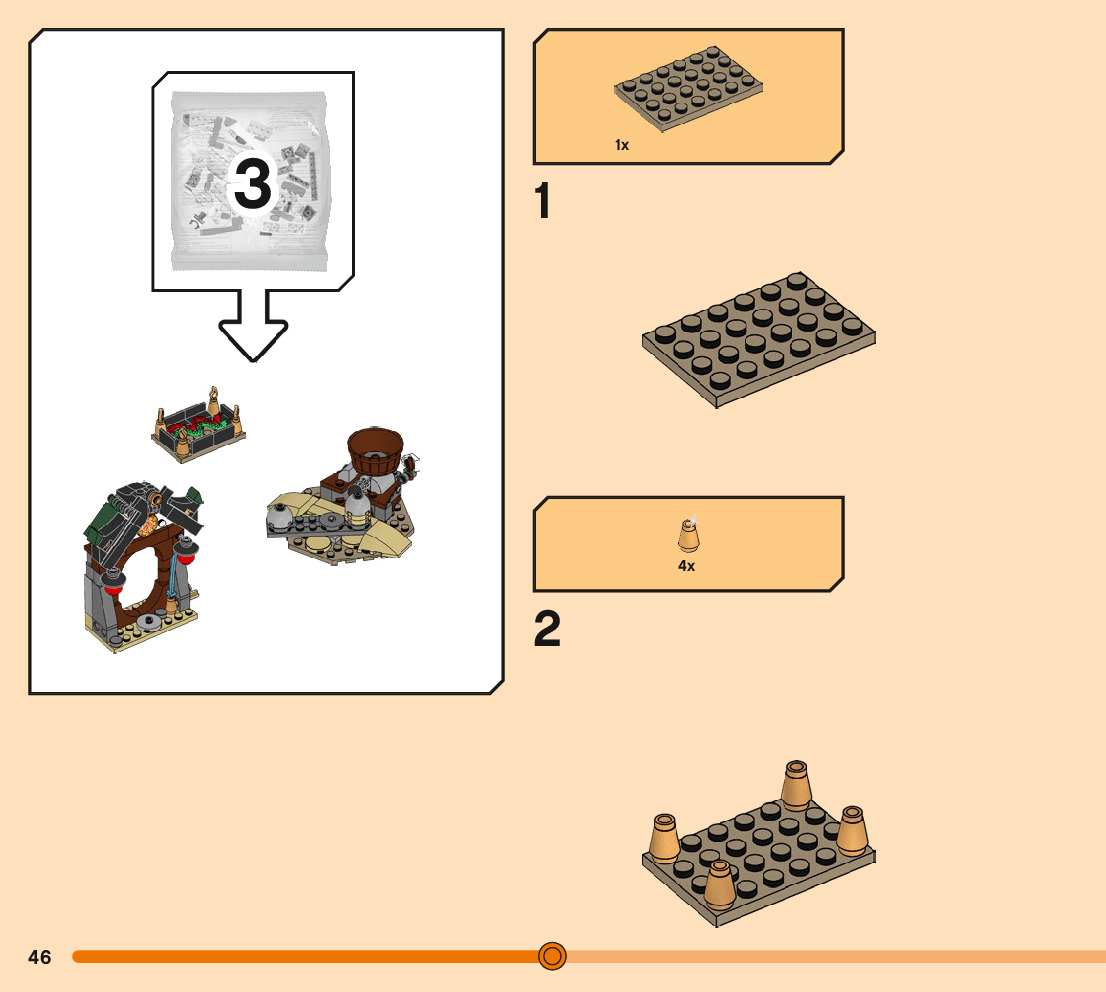 3

1x

1

4x

2

46