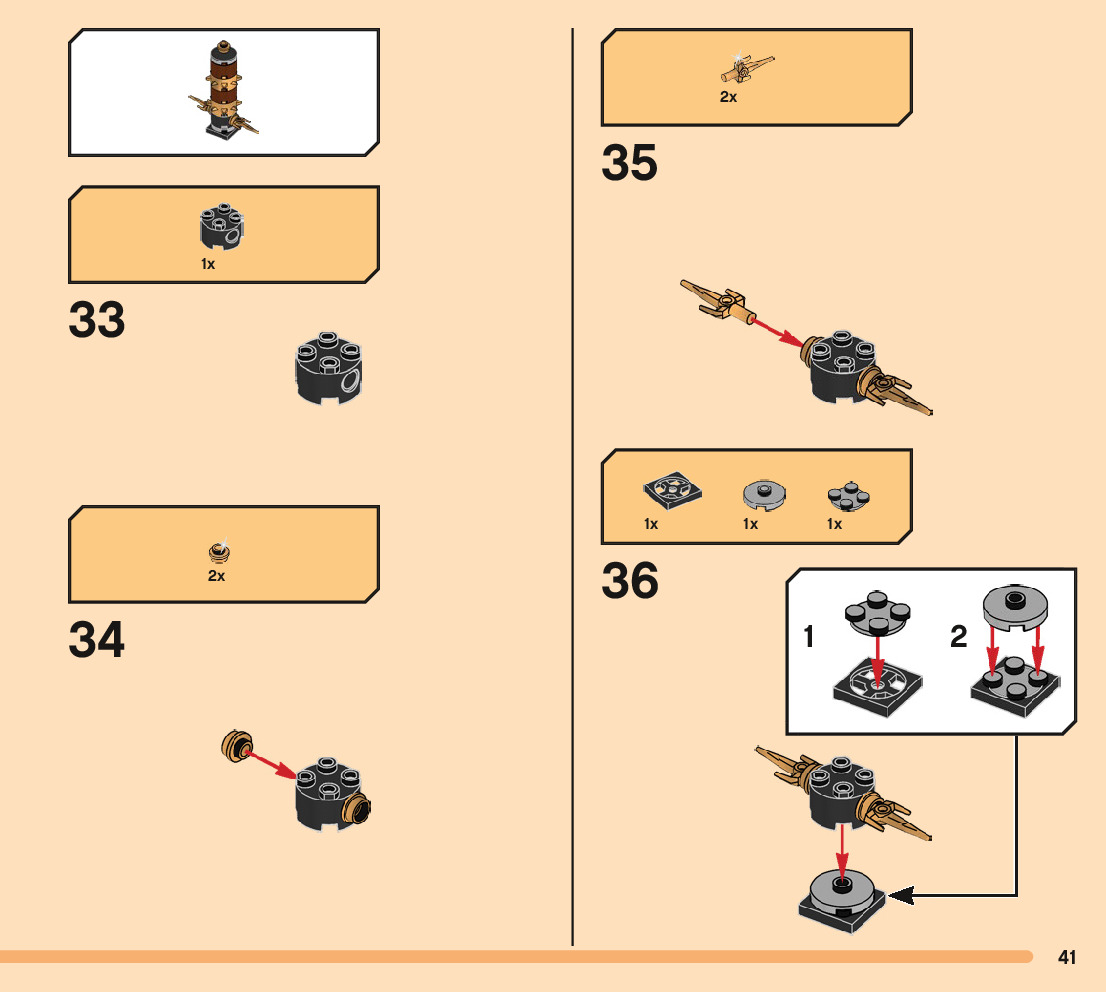 1x

33

2x

34

2x

35

1x 1x 1x

36

1

2

41