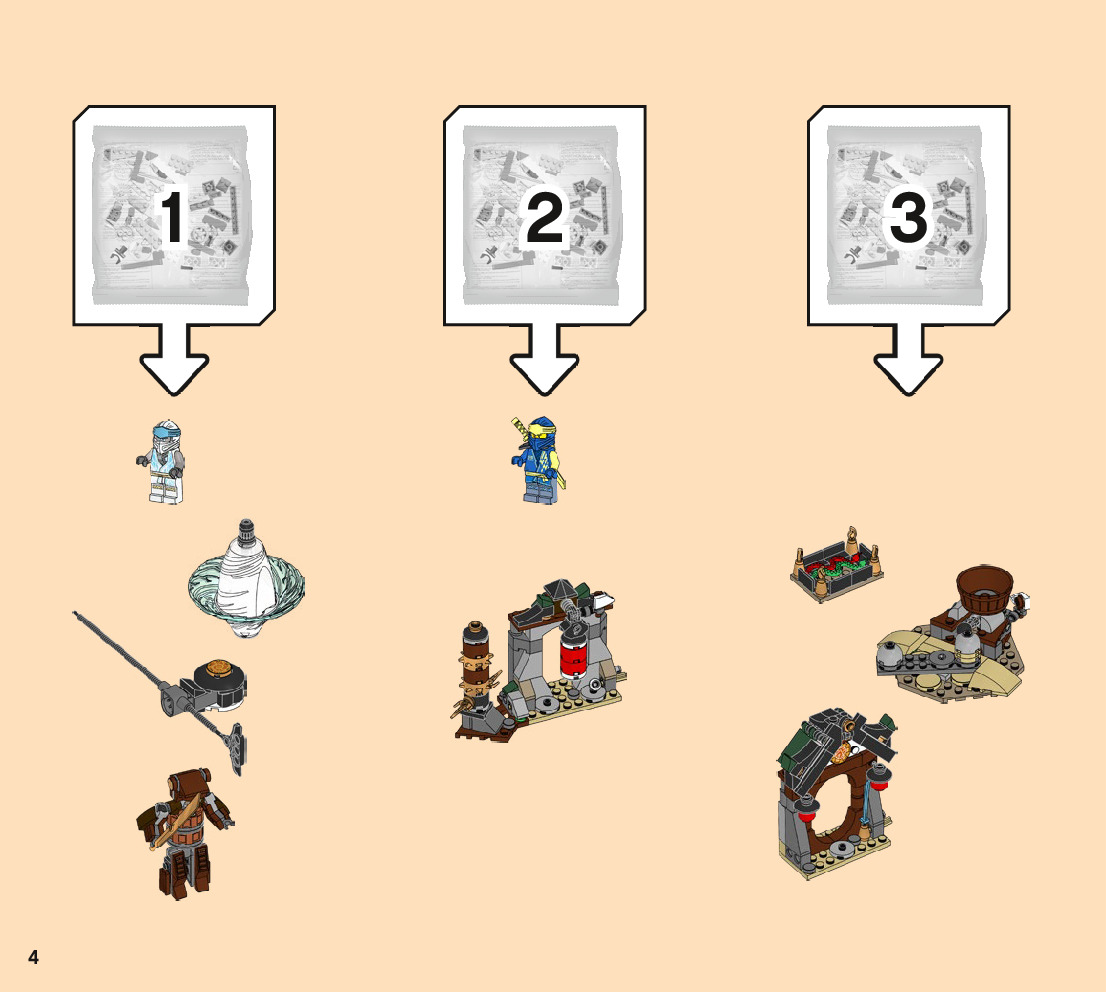 1

2

3

4