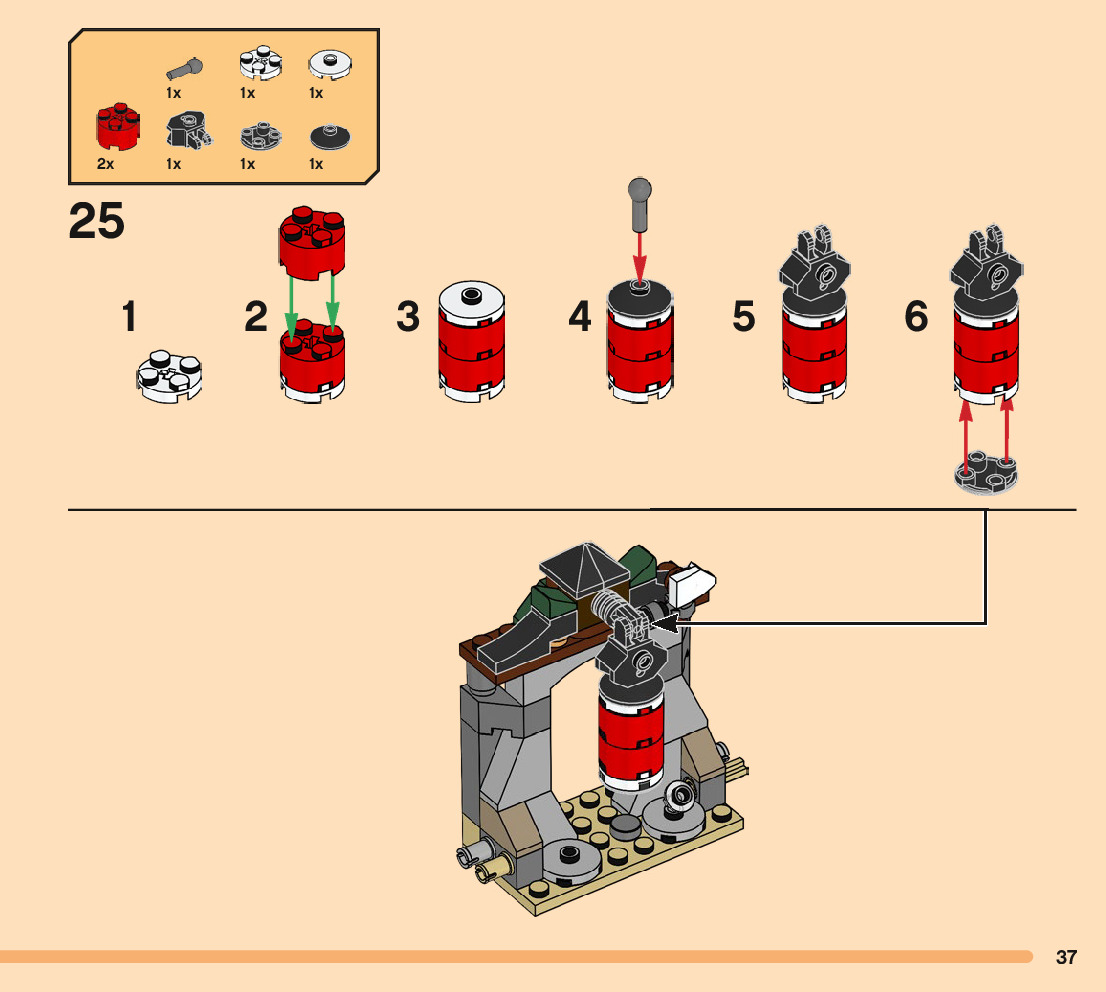 1x 1x 1x
2x 1x 1x 1x

25

1
2
3
4
5
6

37