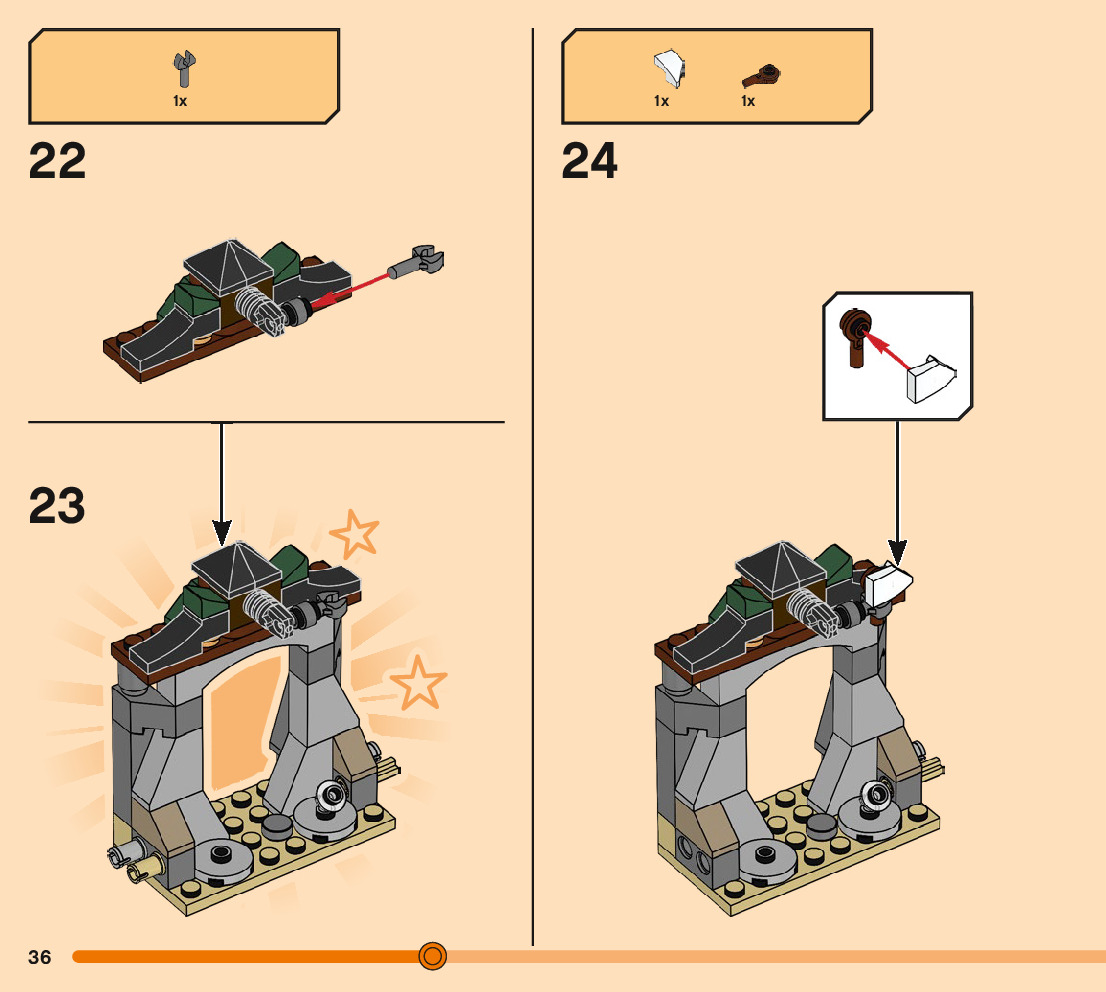 1x

22

23

1x 1x

24

36