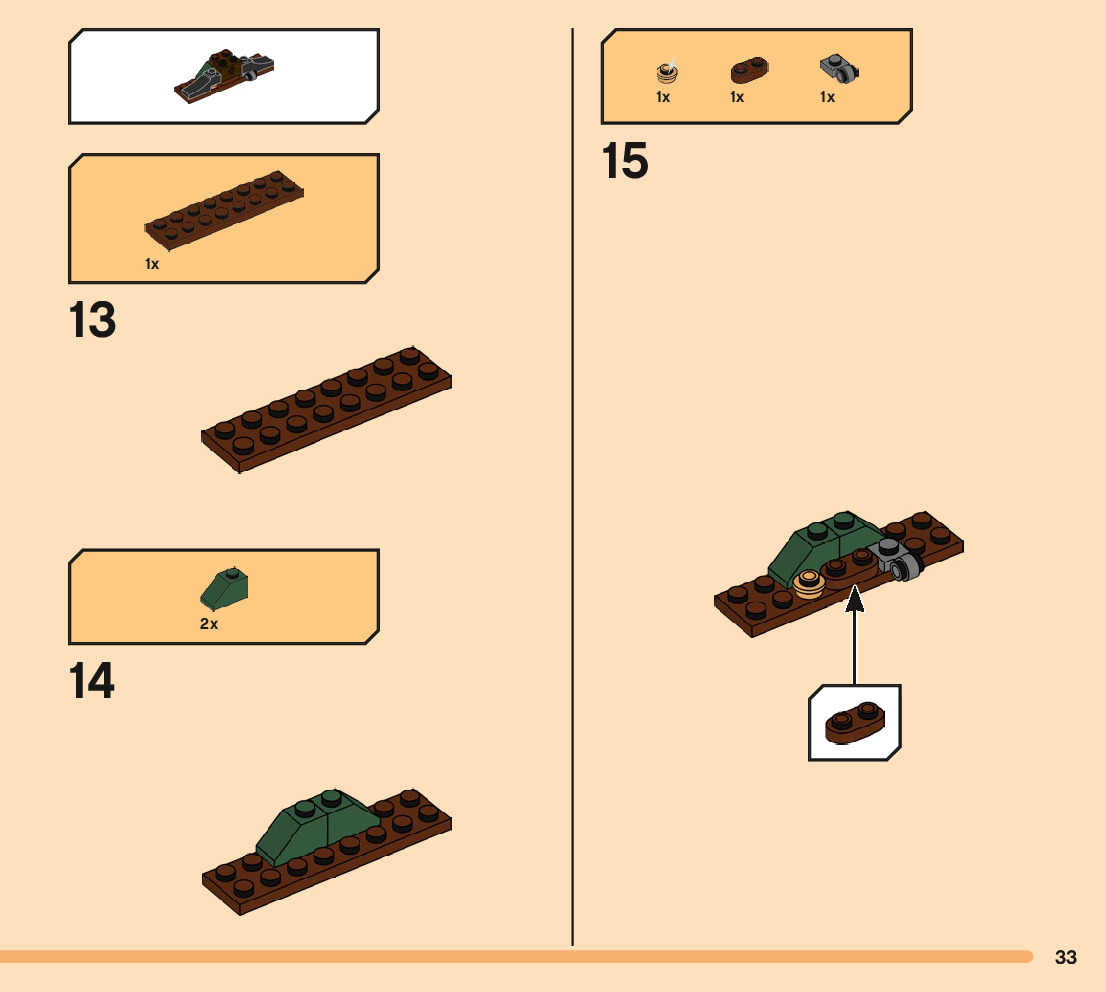 1x

13

2x

14

1x 1x 1x

15

33