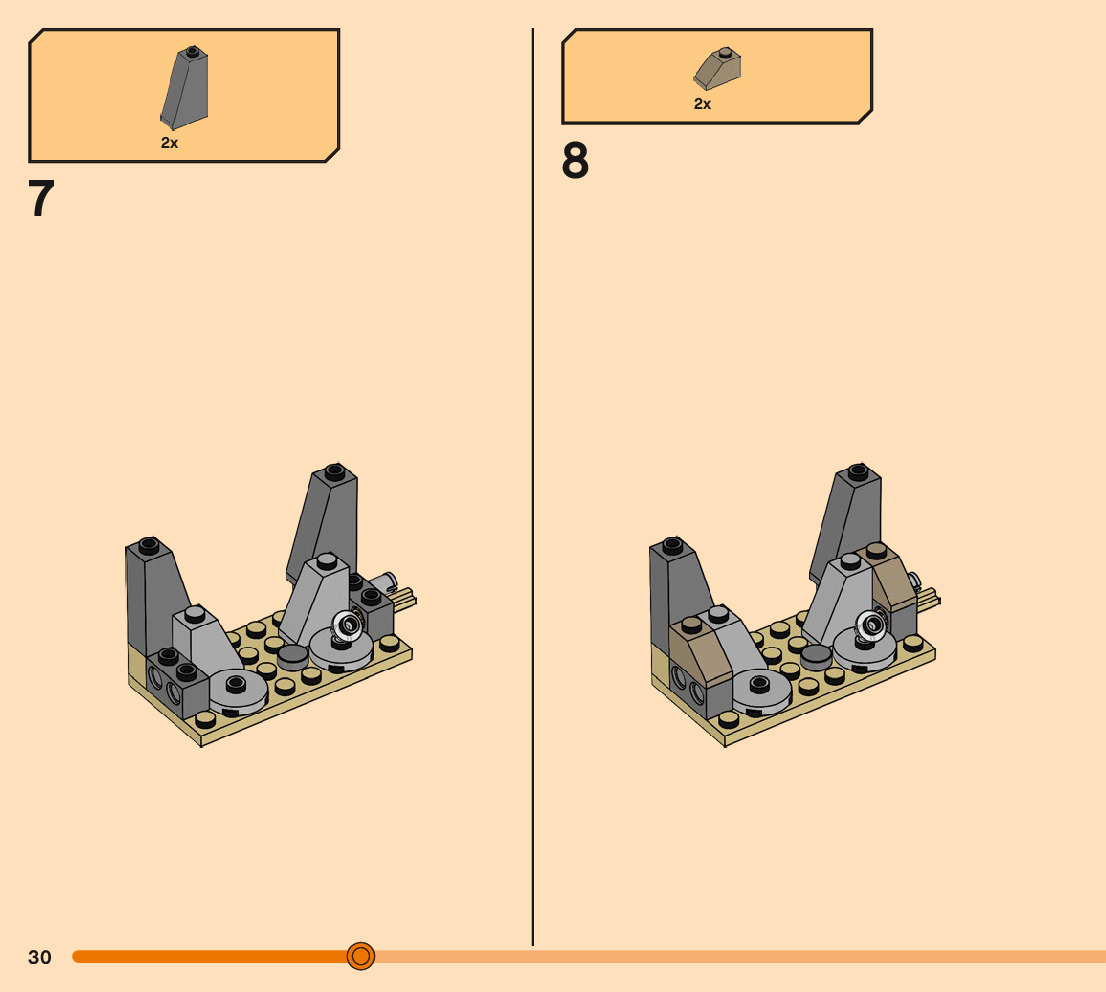 2x

7

2x

8

30