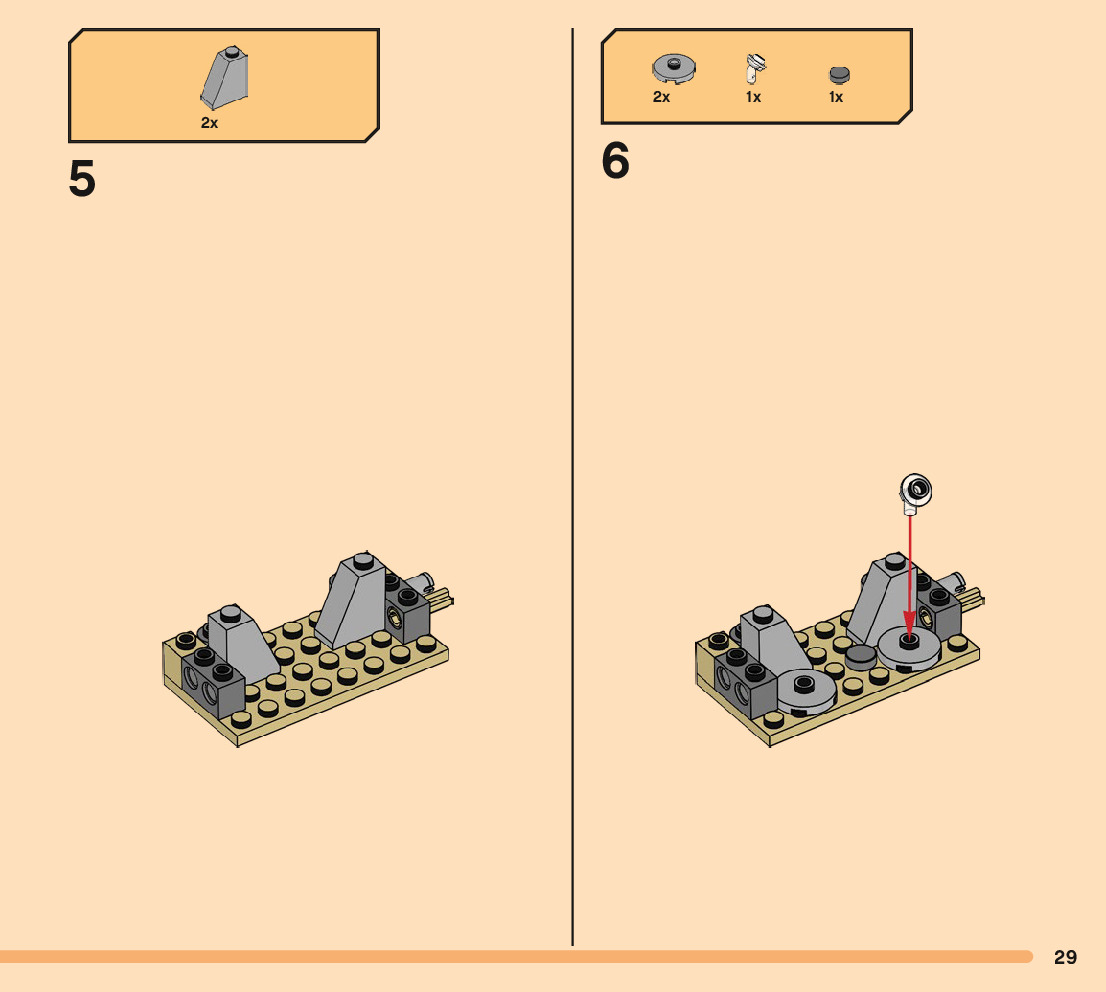 2x

5

2x 1x 1x

6

29