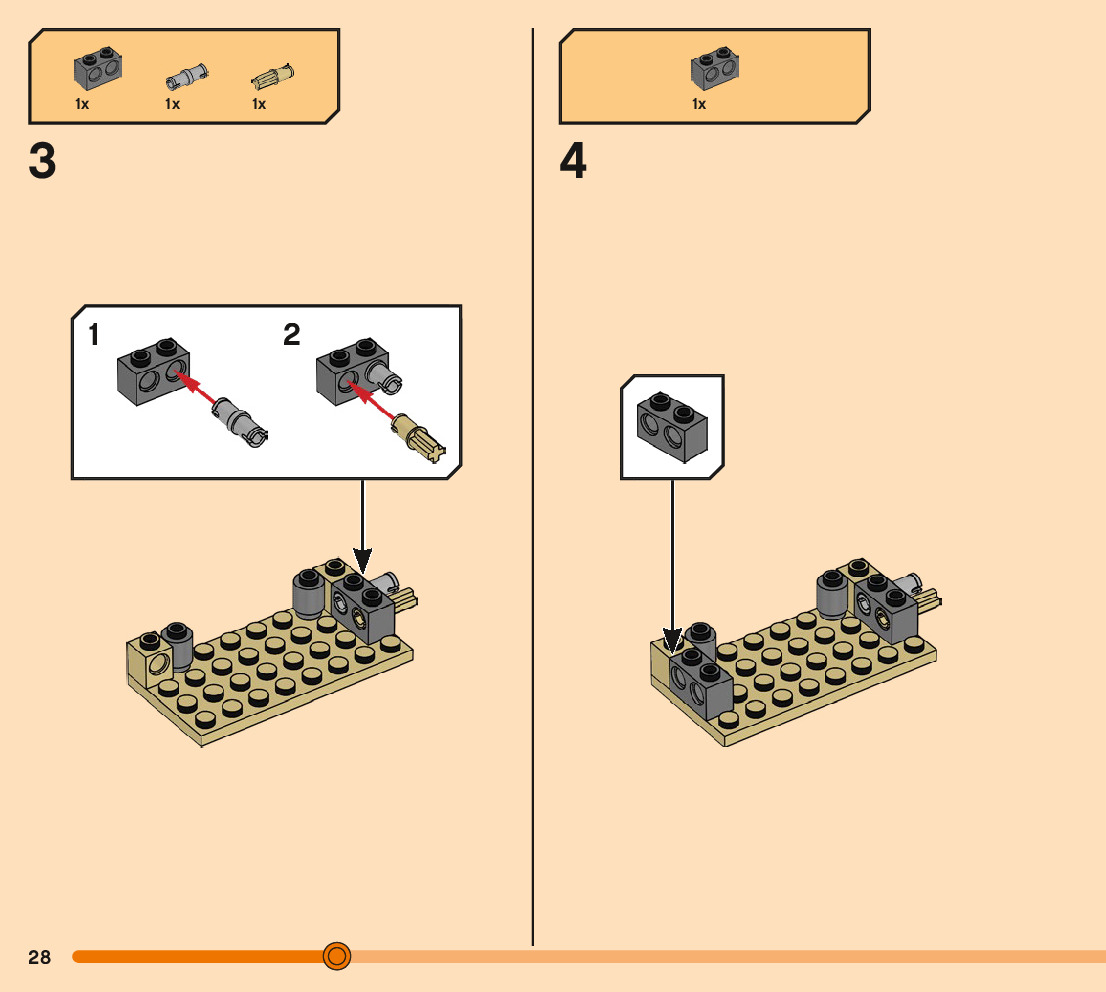 1x 1x 1x

3

1

2

1x

4

28