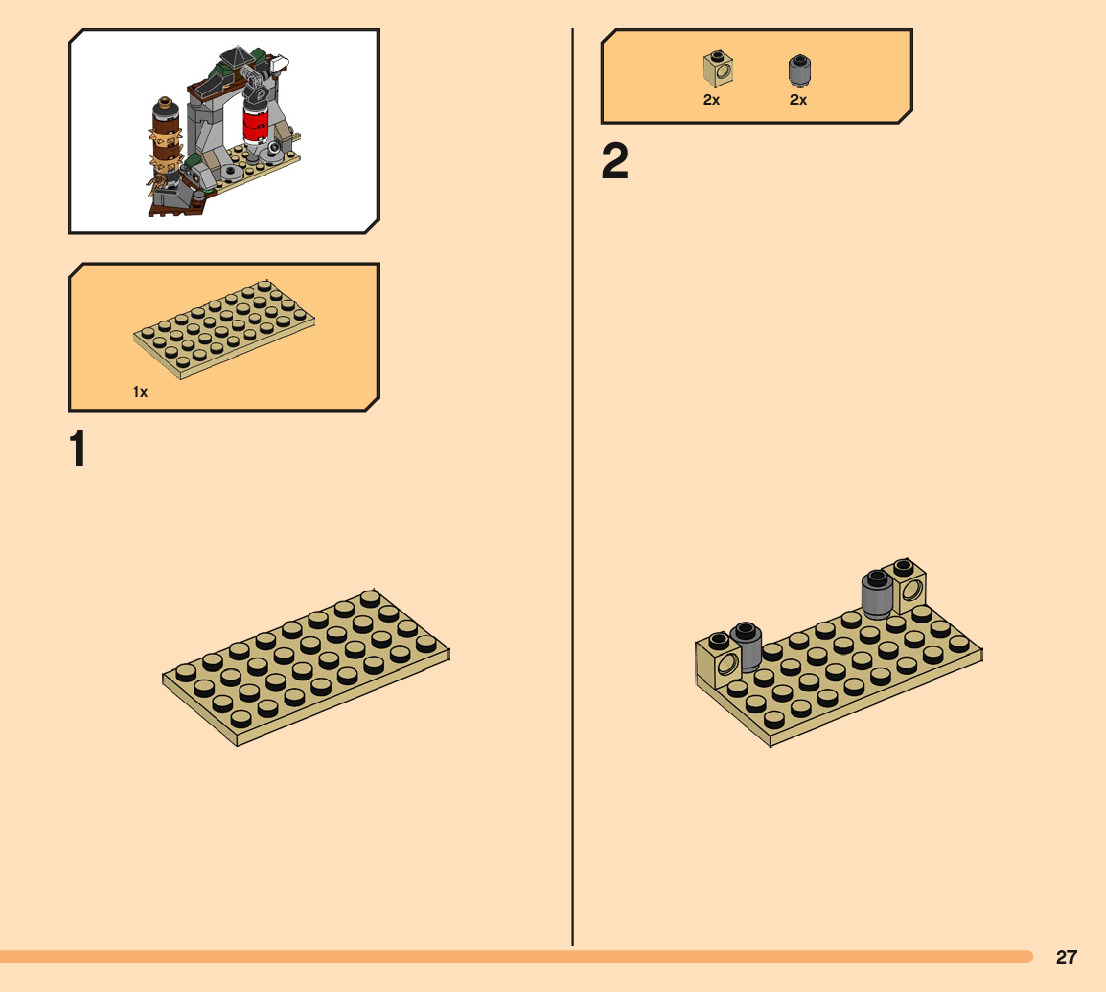 1x

1

2x 2x

2

27