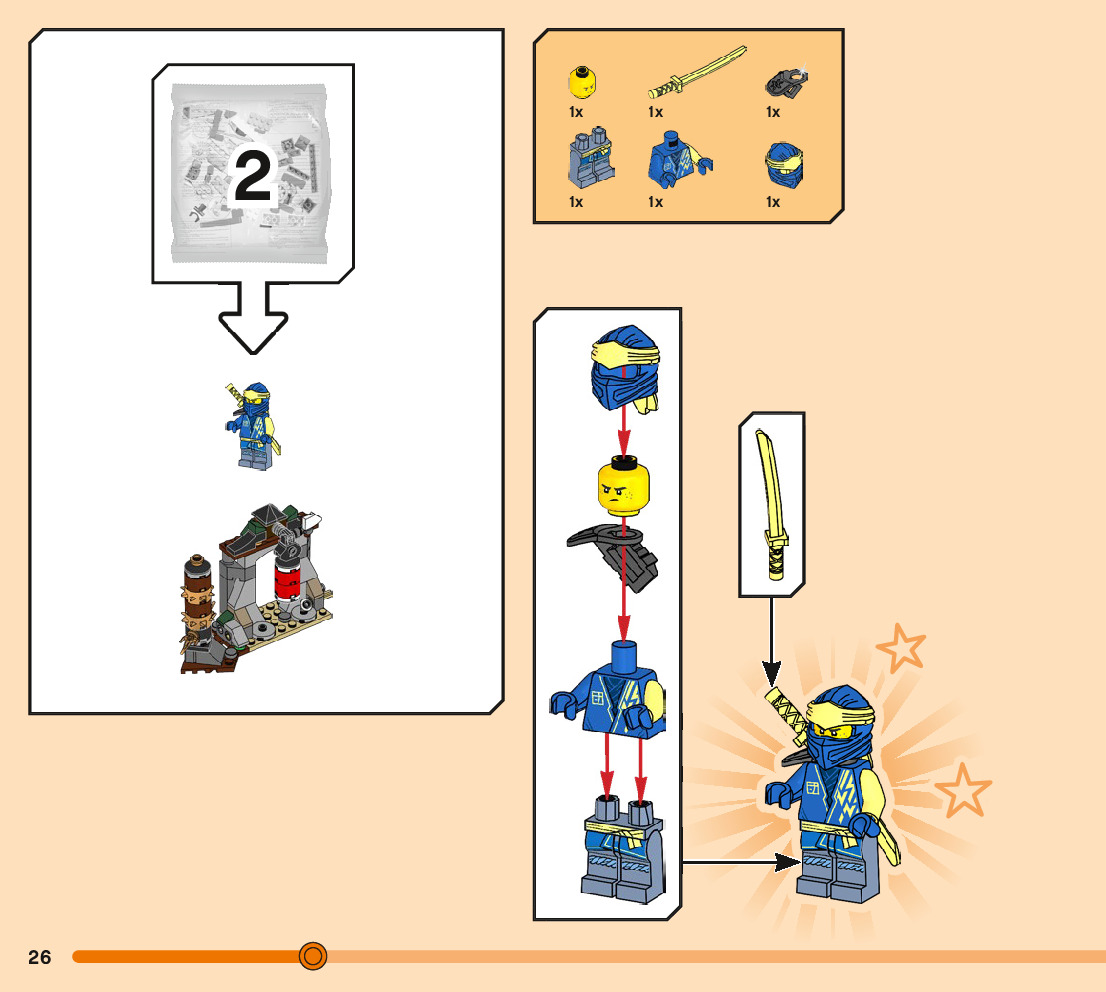 2

1x
1x
1x
1x
1x
1x

26