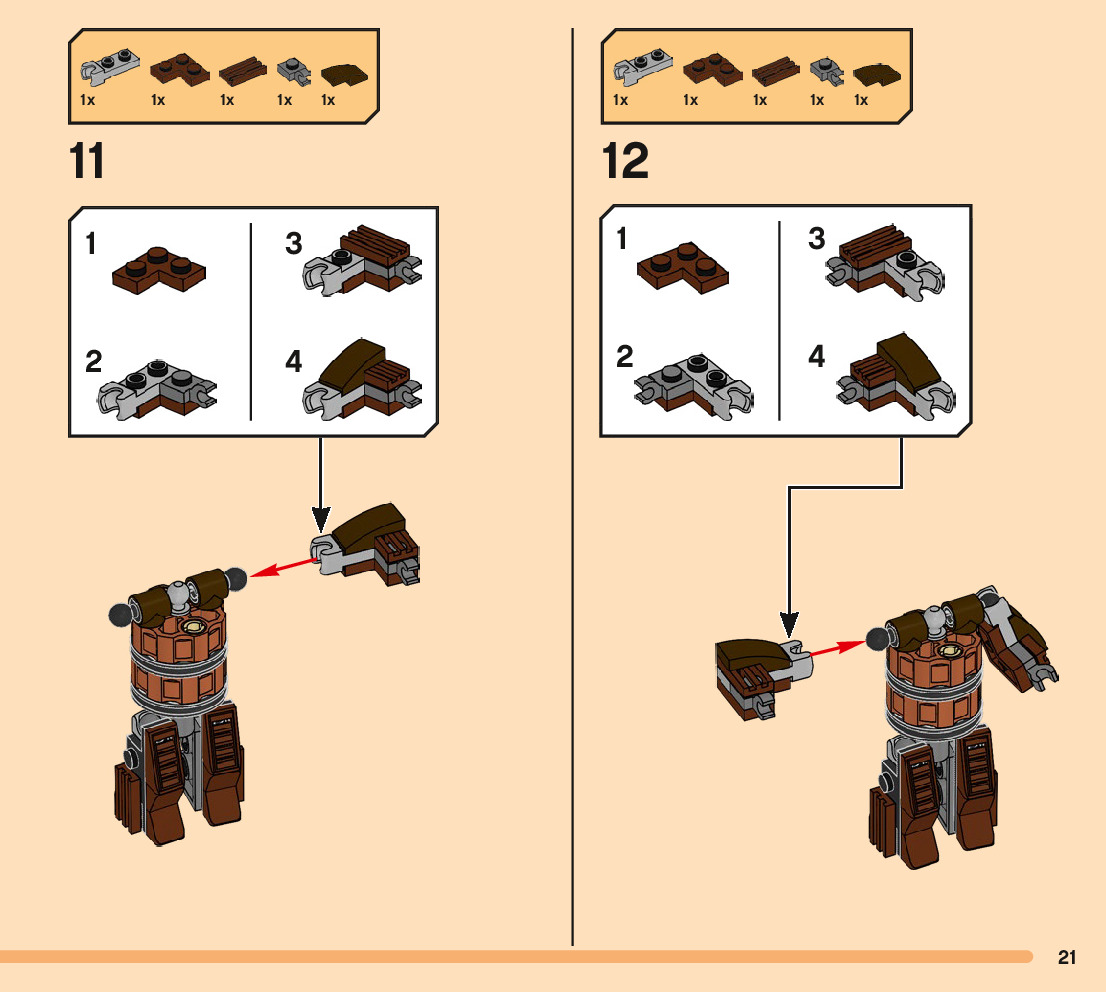 1x 1x 1x 1x 1x

11

1

2

3

4

1x 1x 1x 1x 1x

12

1

2

3

4

21