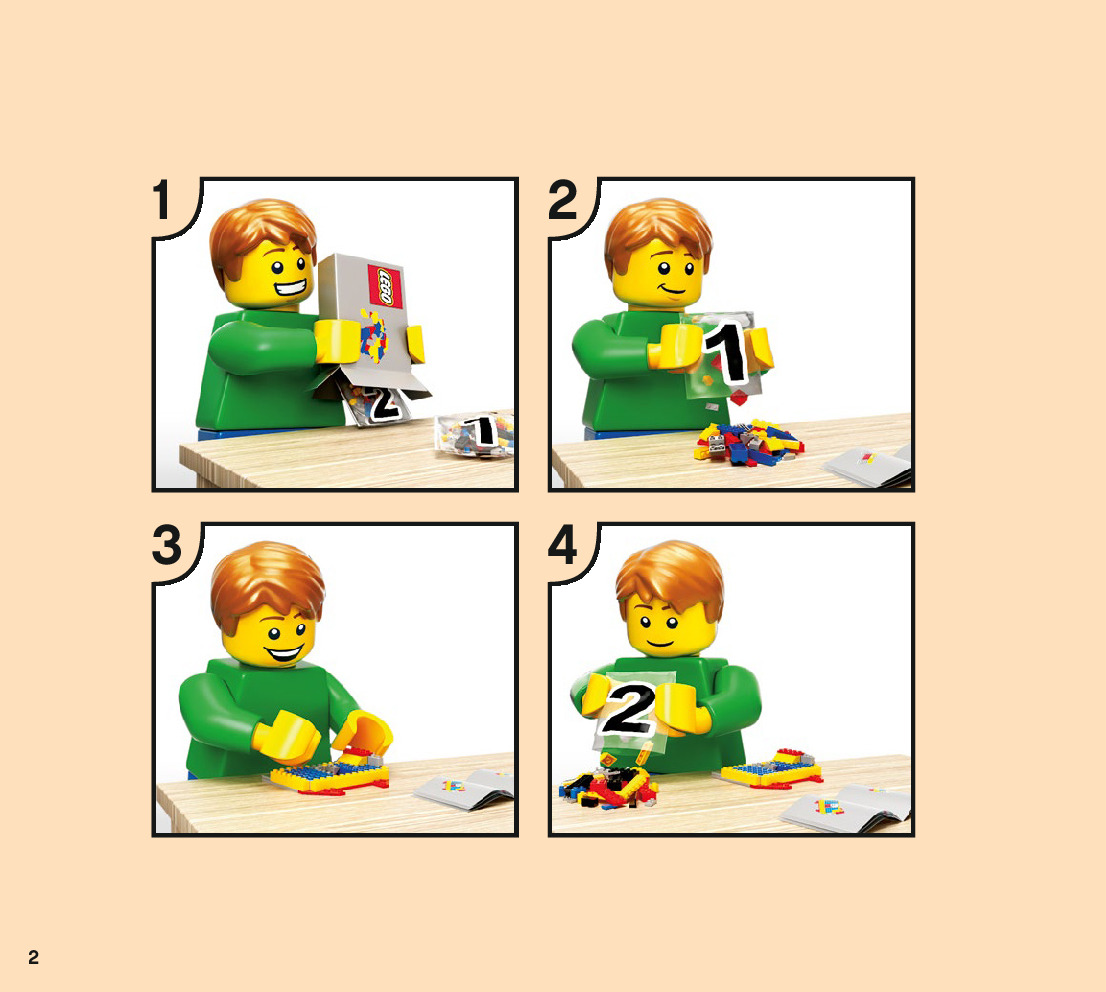 1

LEGO

2

1

2

1

3

4

2

2