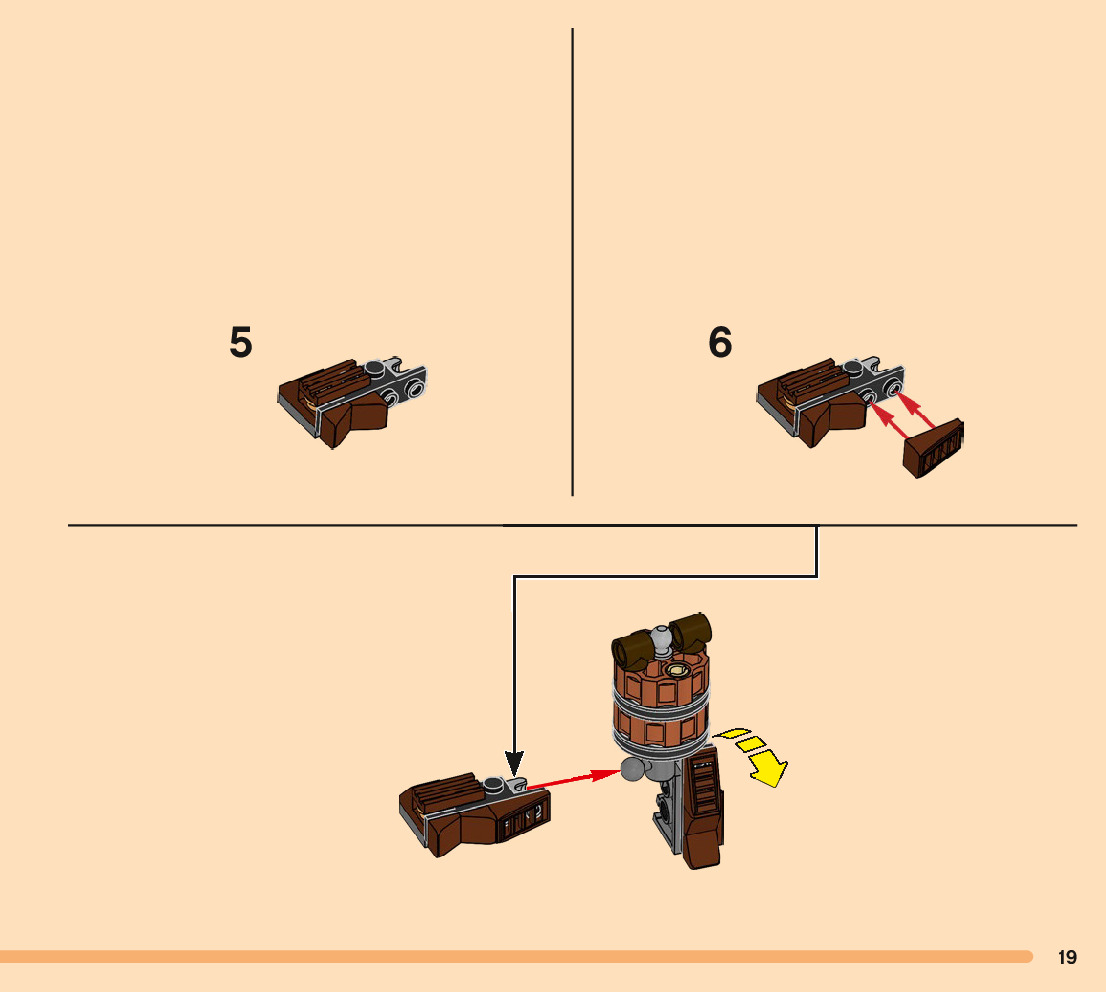 5

6

19