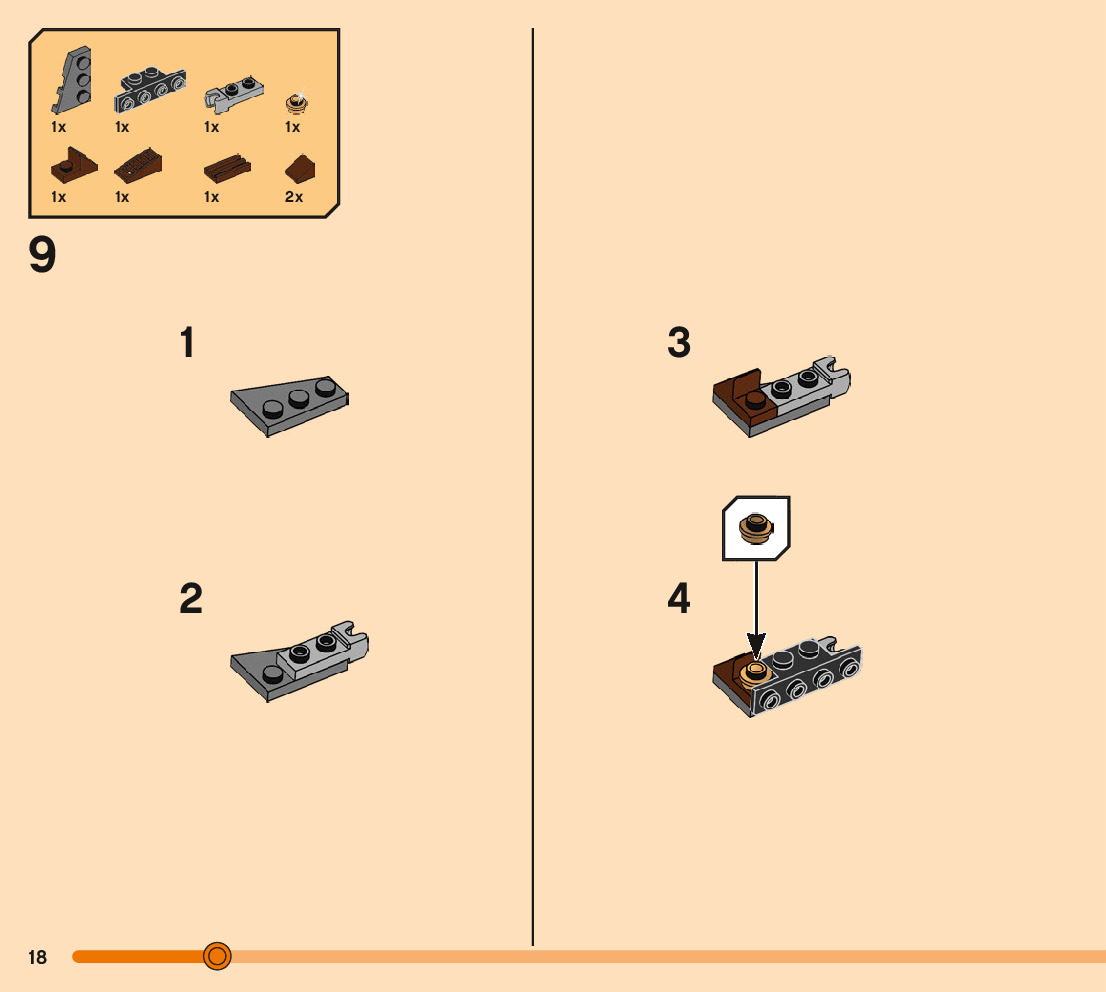 1x 1x 1x 1x
1x 1x 1x 2x

9

1

2

3

4

18