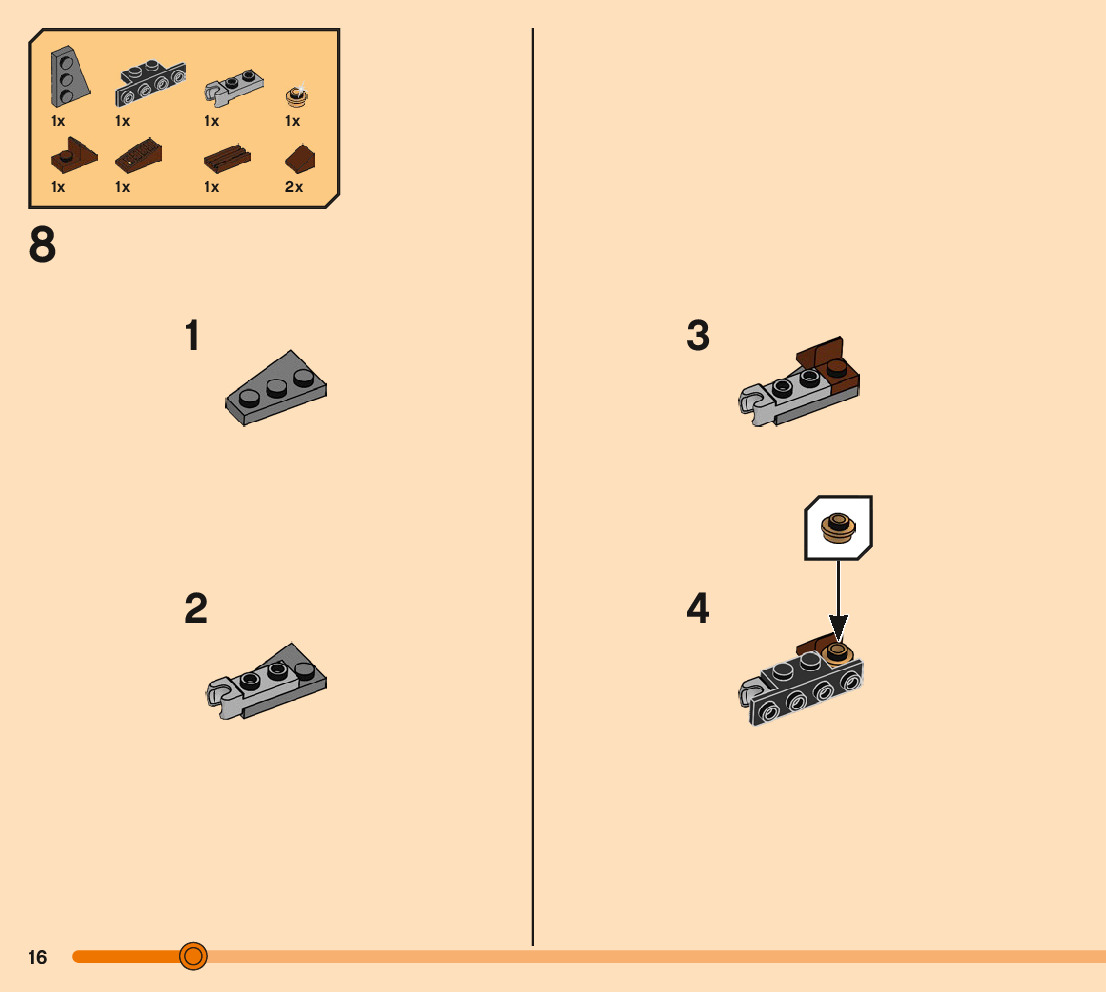 1x 1x 1x 1x
1x 1x 1x 2x

8

1

2

3

4

16