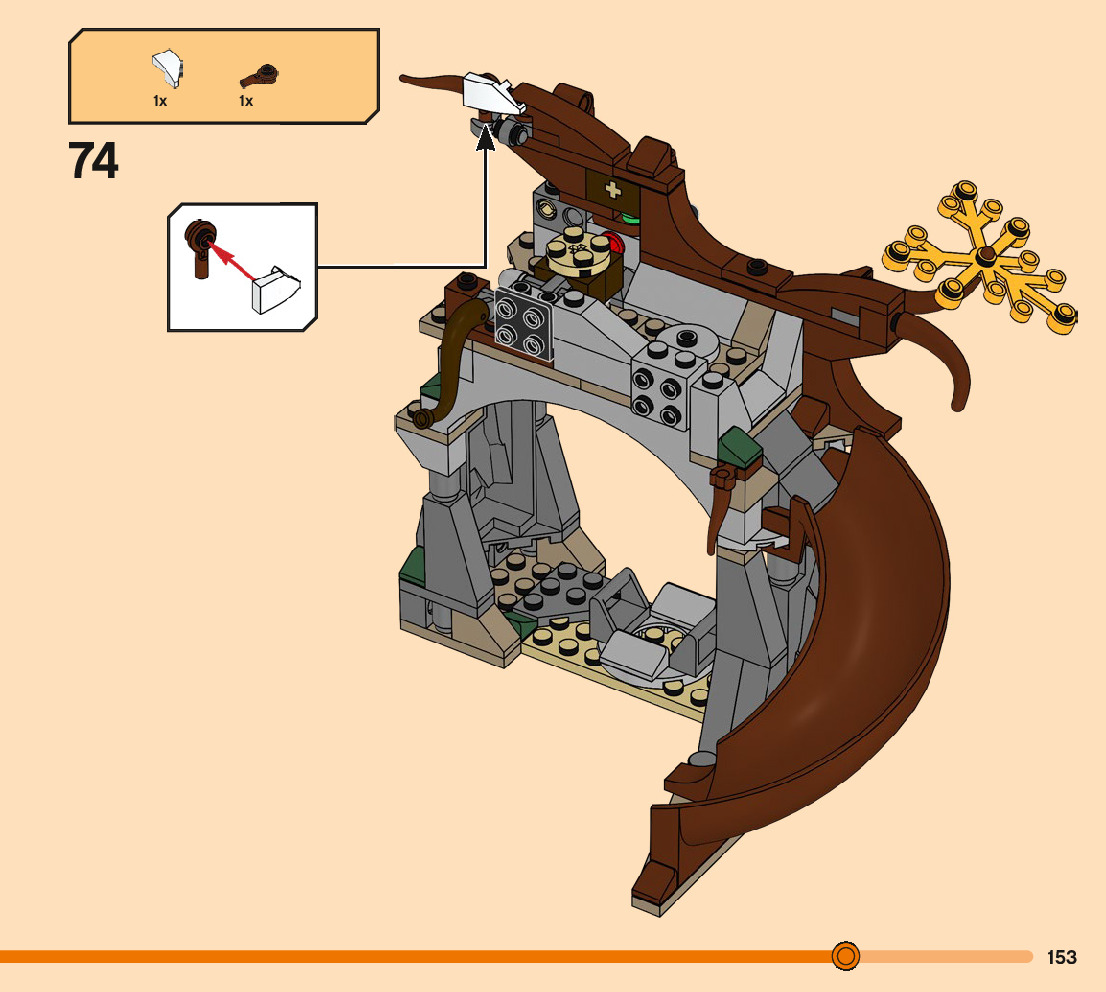 1x 1x

74

153