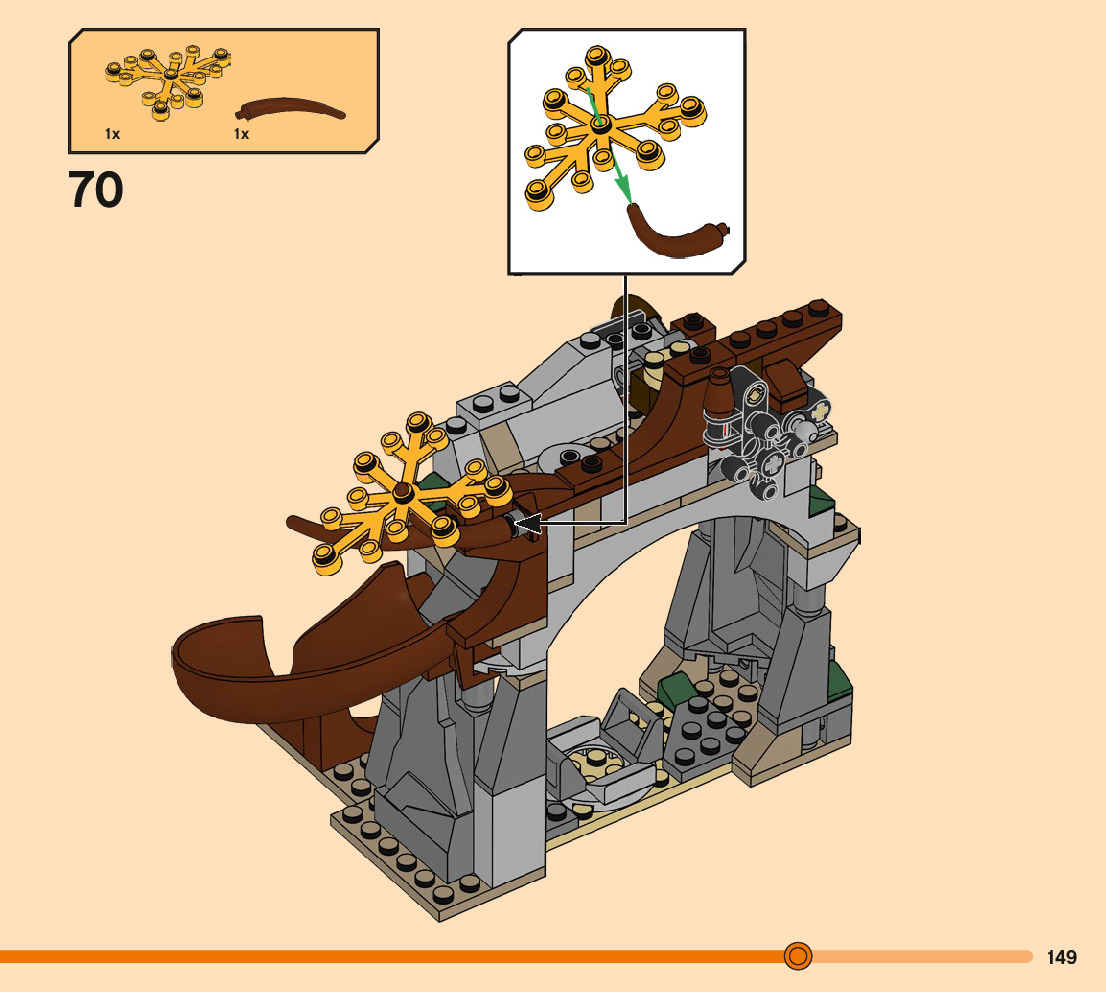 1x 1x

70

149