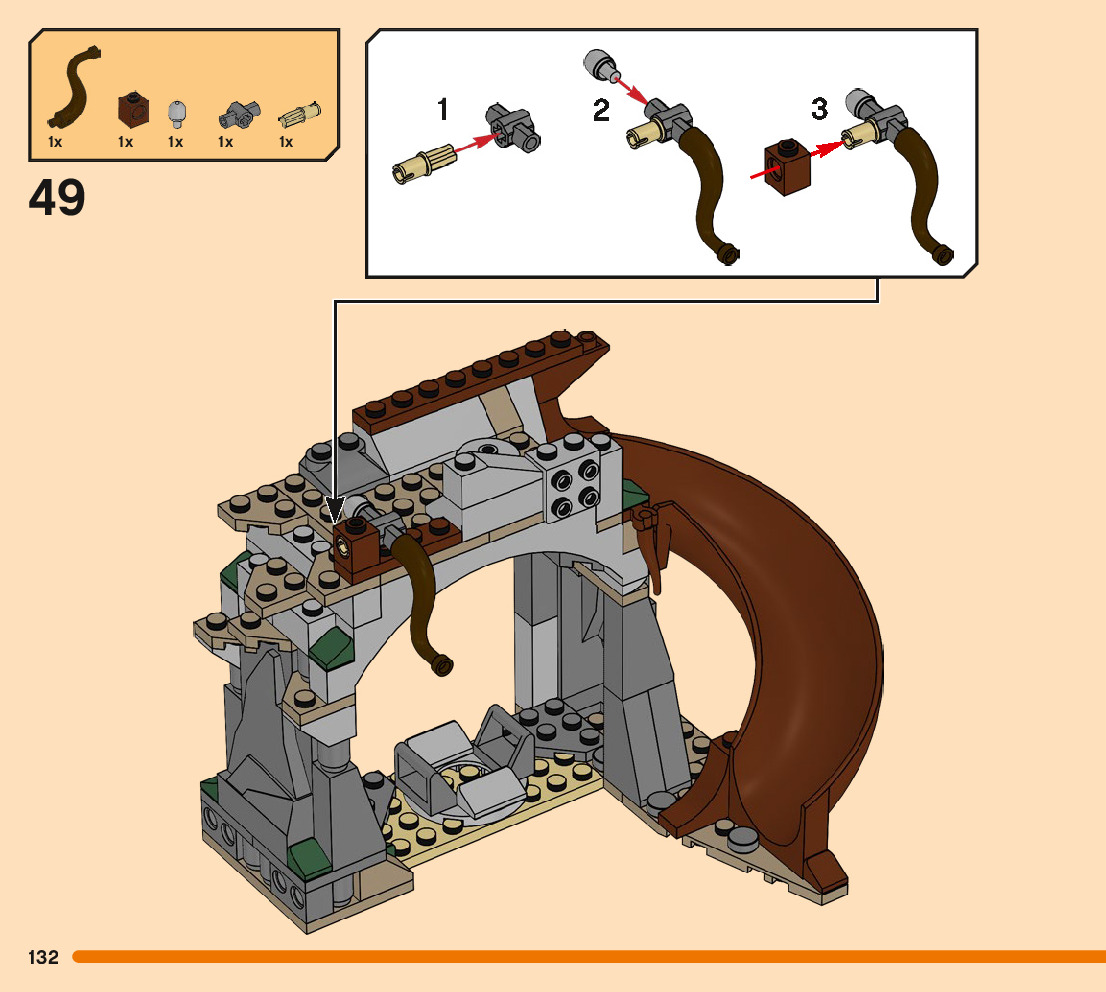 1x 1x 1x 1x 1x

49

1

2

3

132