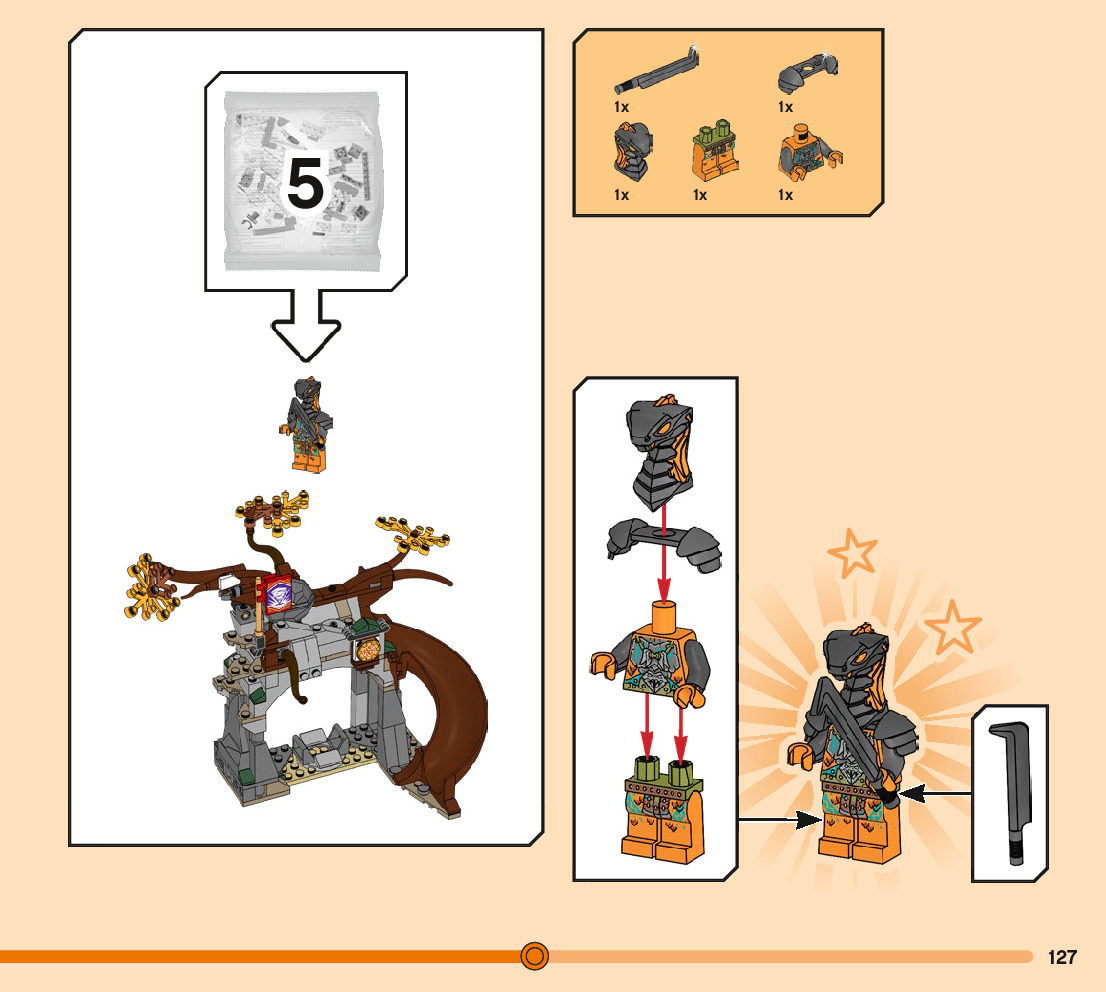 5

1x
1x
1x
1x
1x

127