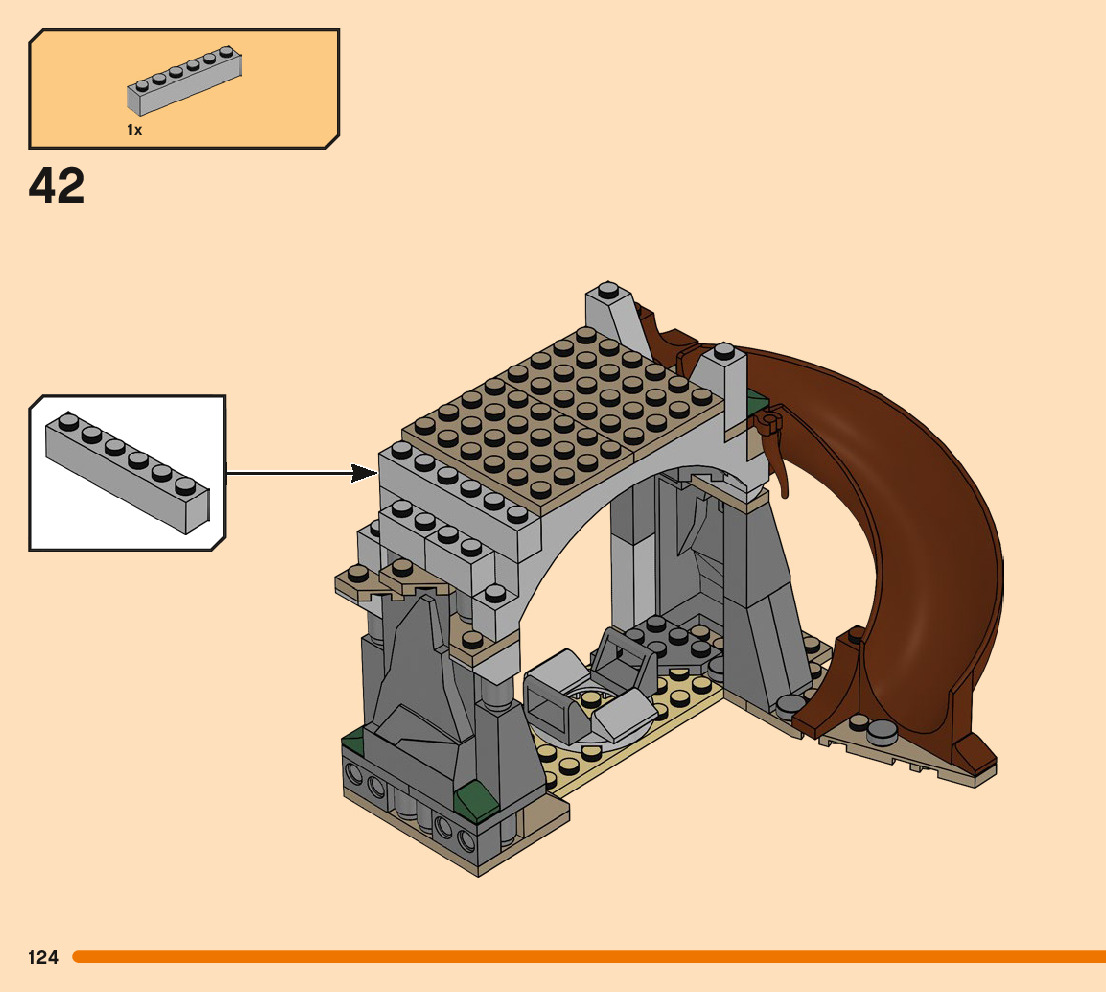 1x

42

124