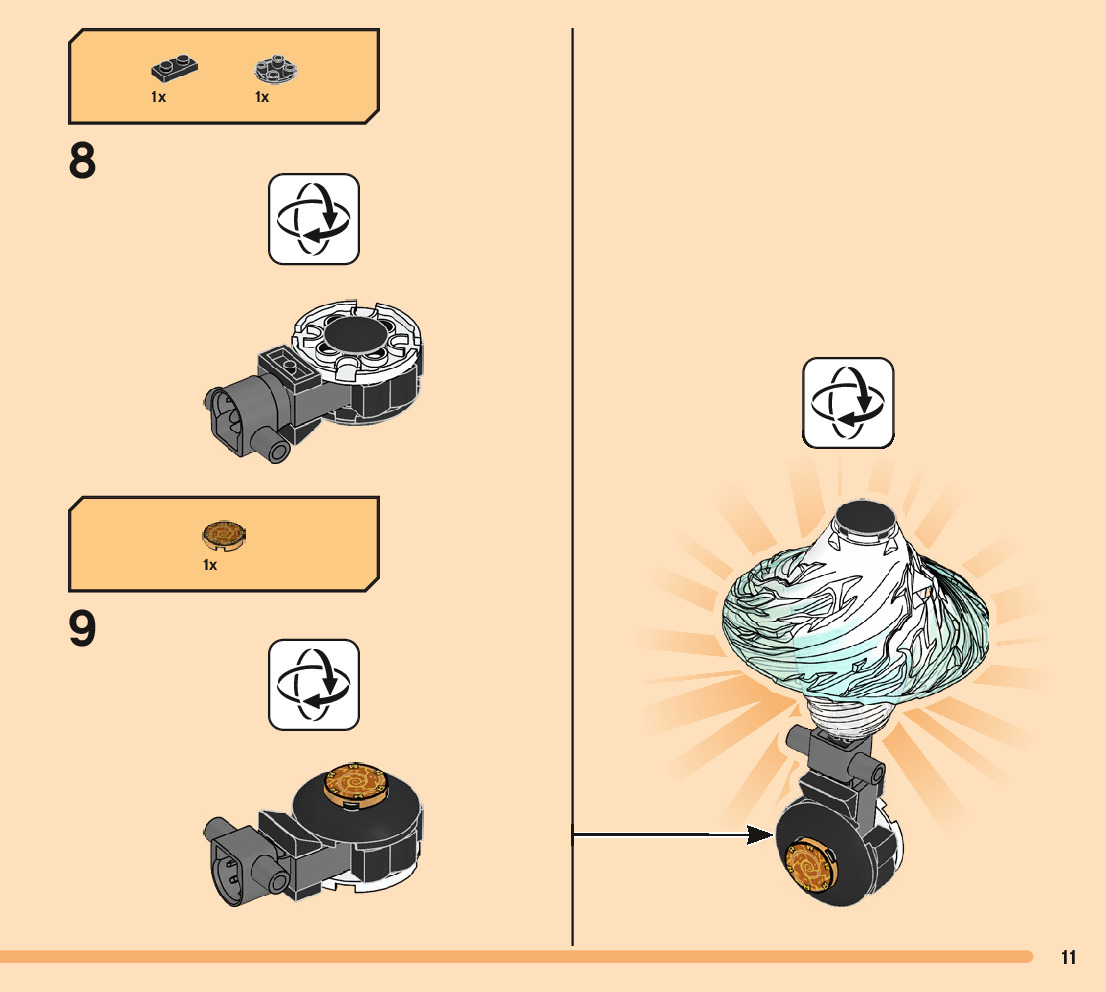 1x 1x

8

1x

9

11