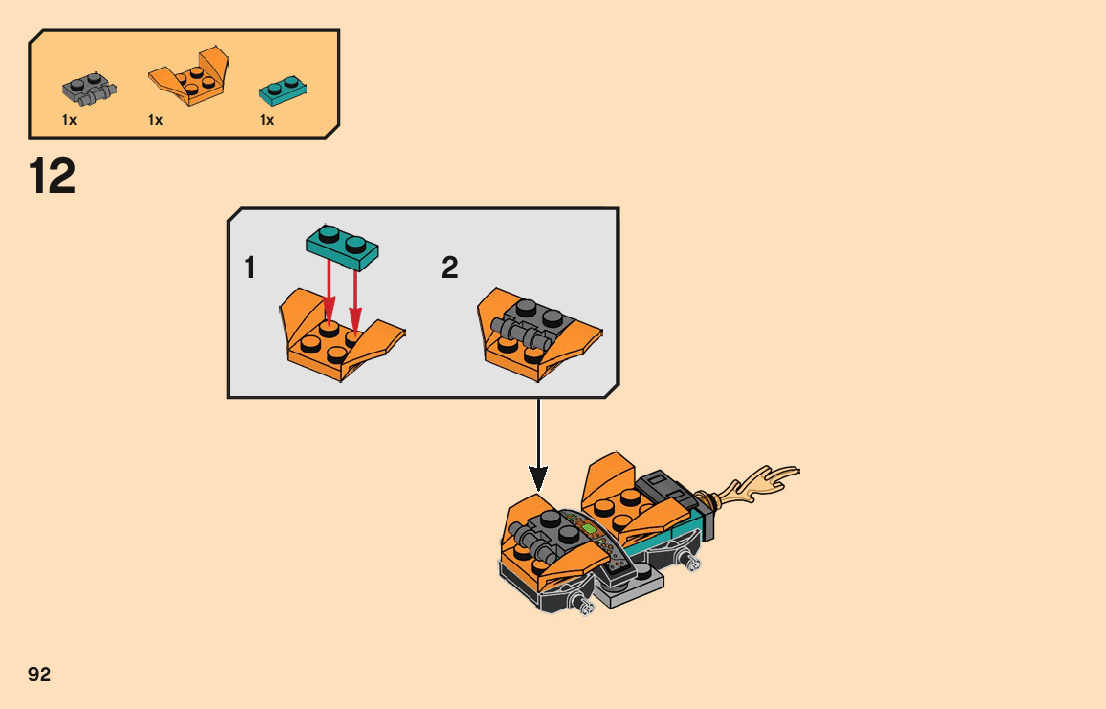 1x 1x 1x

12

1

2

92