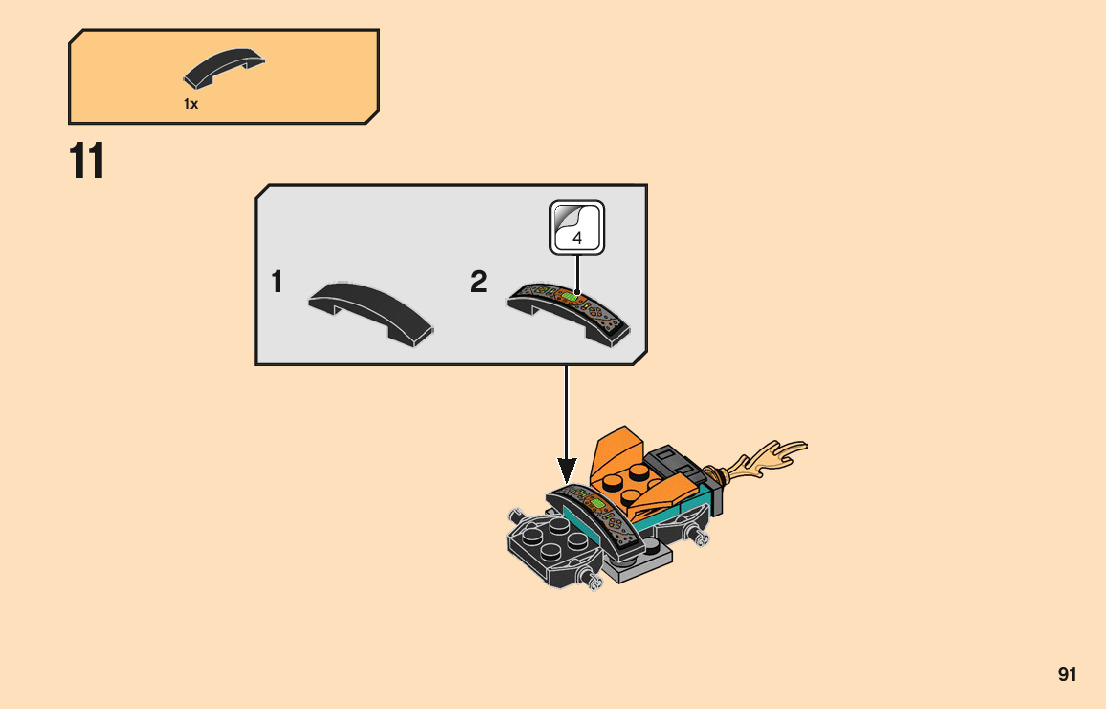 1x

11

1

2

4

91