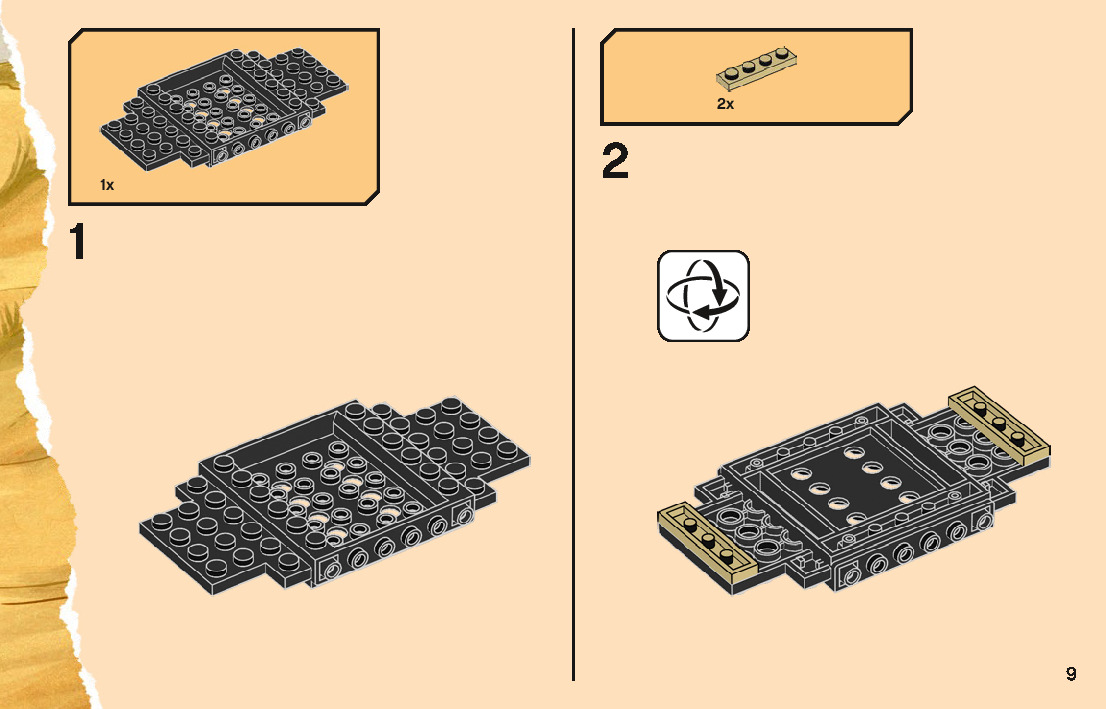 1x

1

2x

2

9