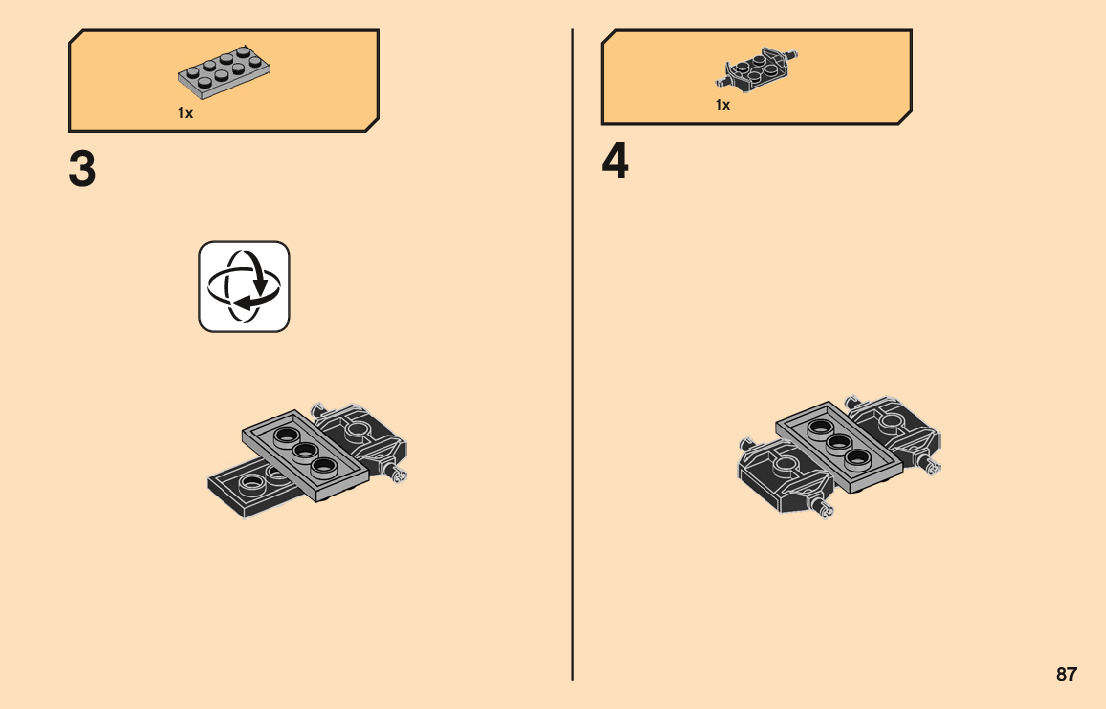 1x

3

1x

4

87