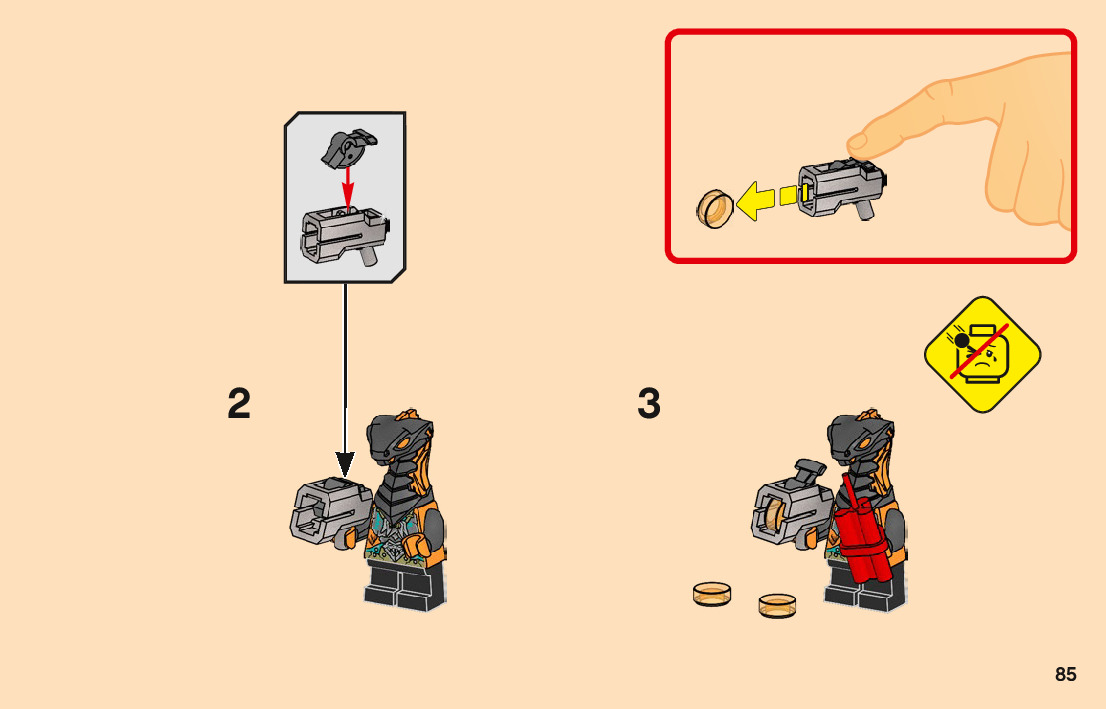 2

3

85