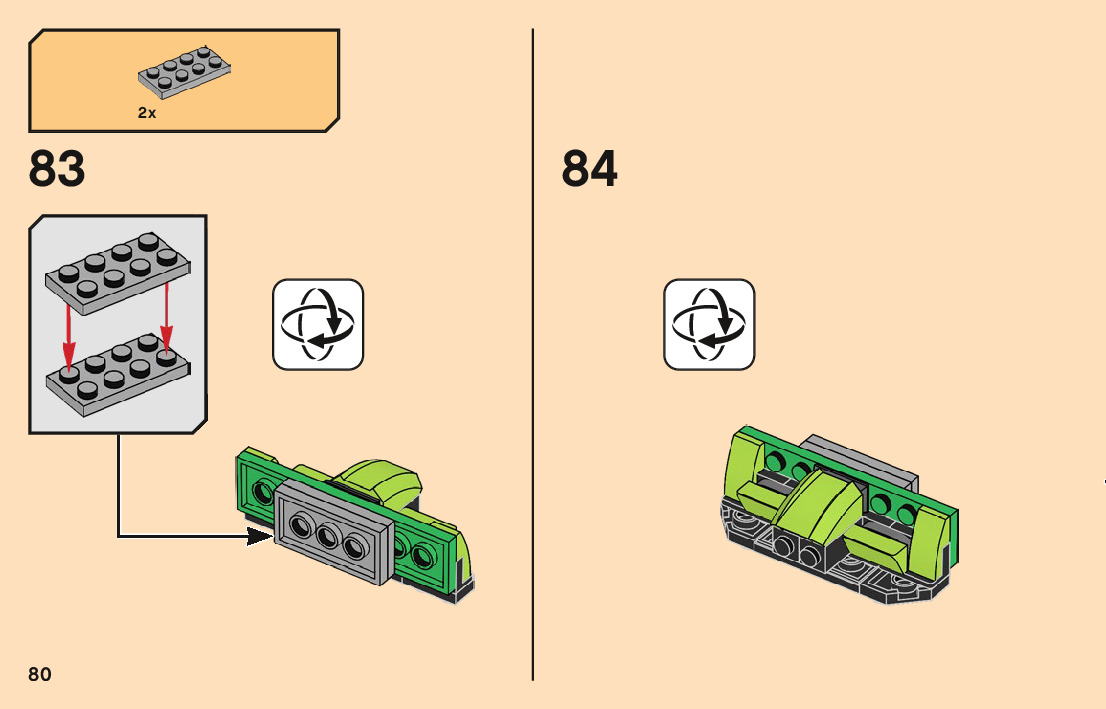 2x

83

84

80