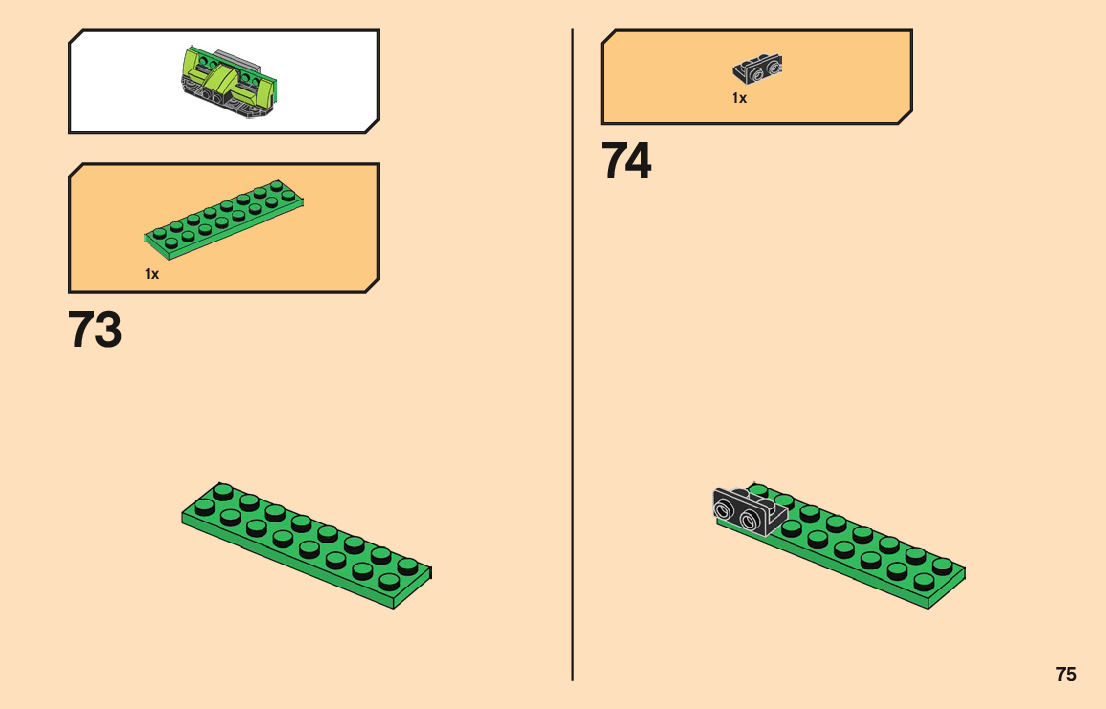 1x

73

1x

74

75