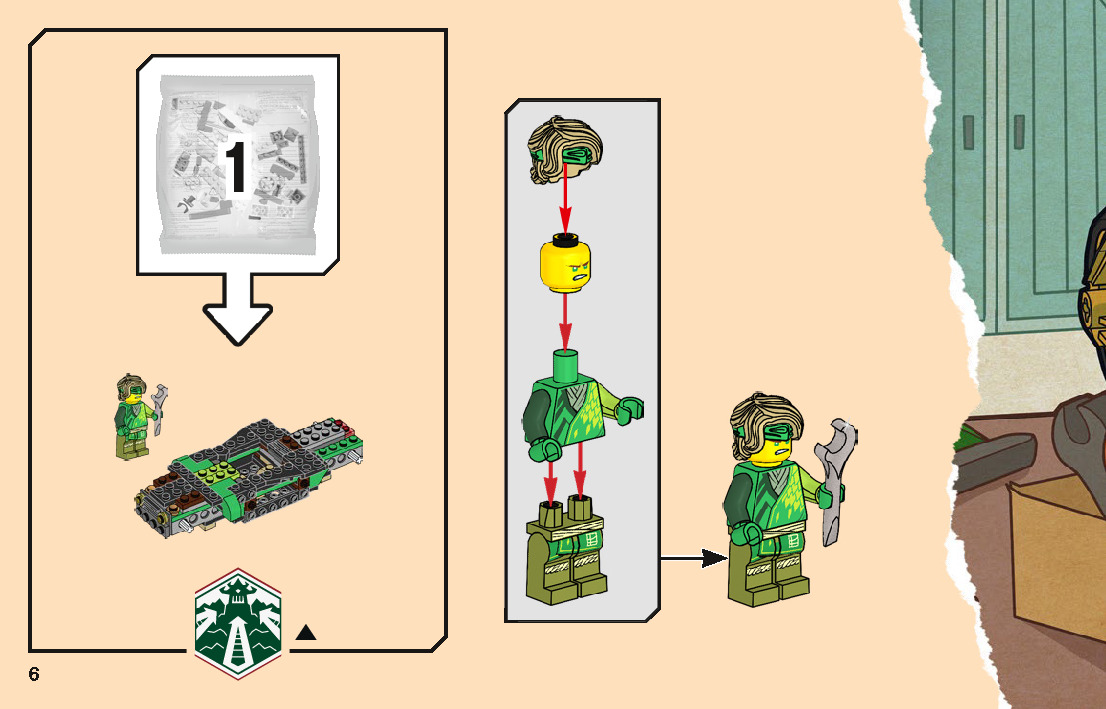 1

6