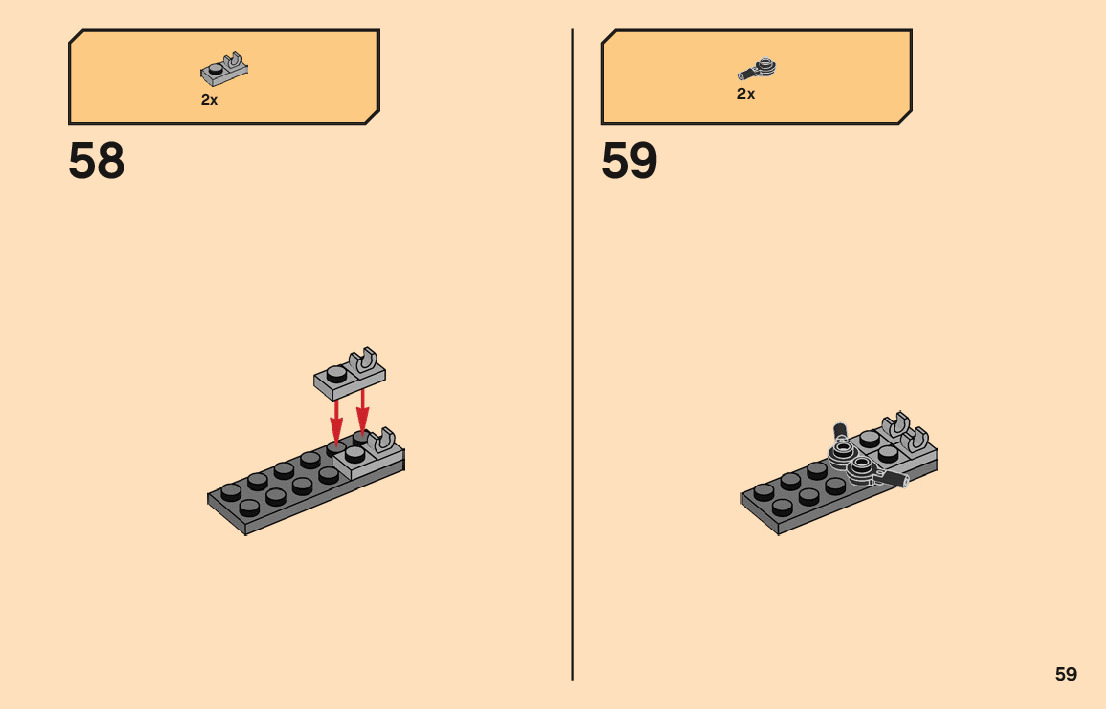 2x

58

2x

59

59