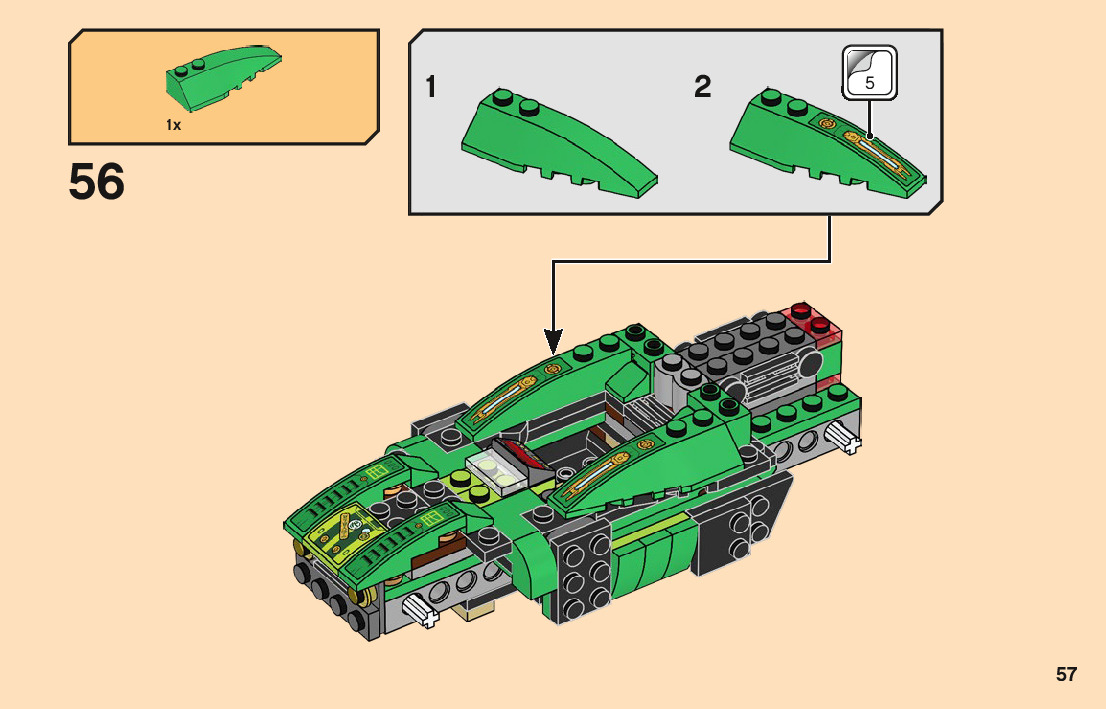 1x

56

1

2

5

57