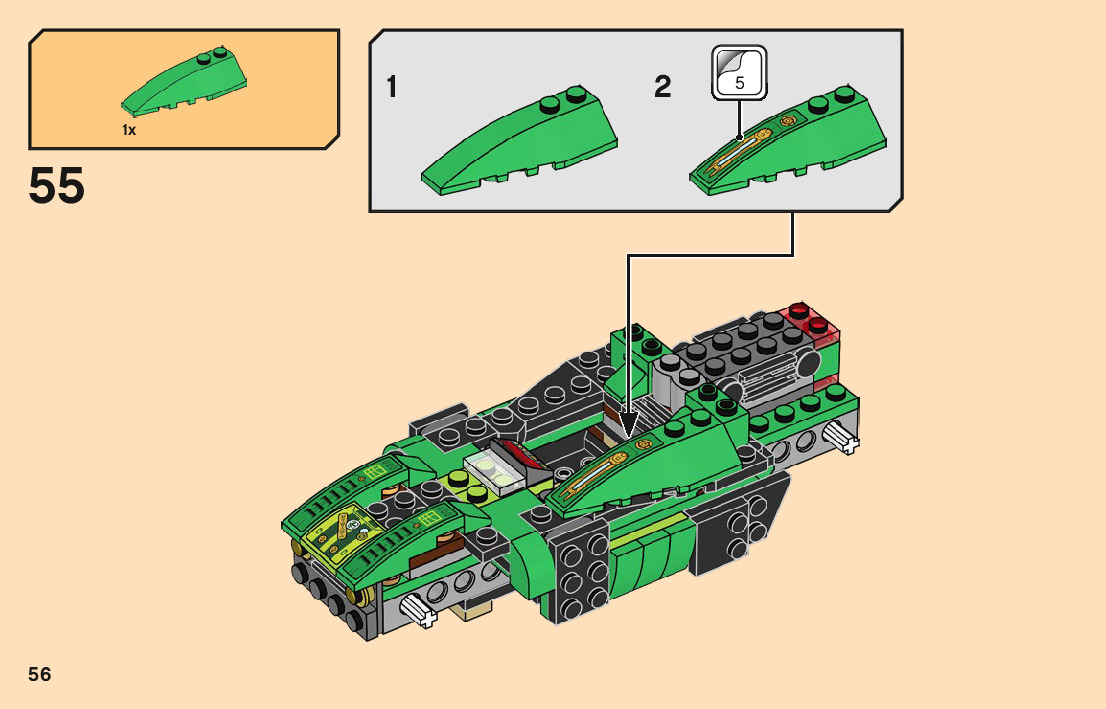 1x

55

1

2

5

56