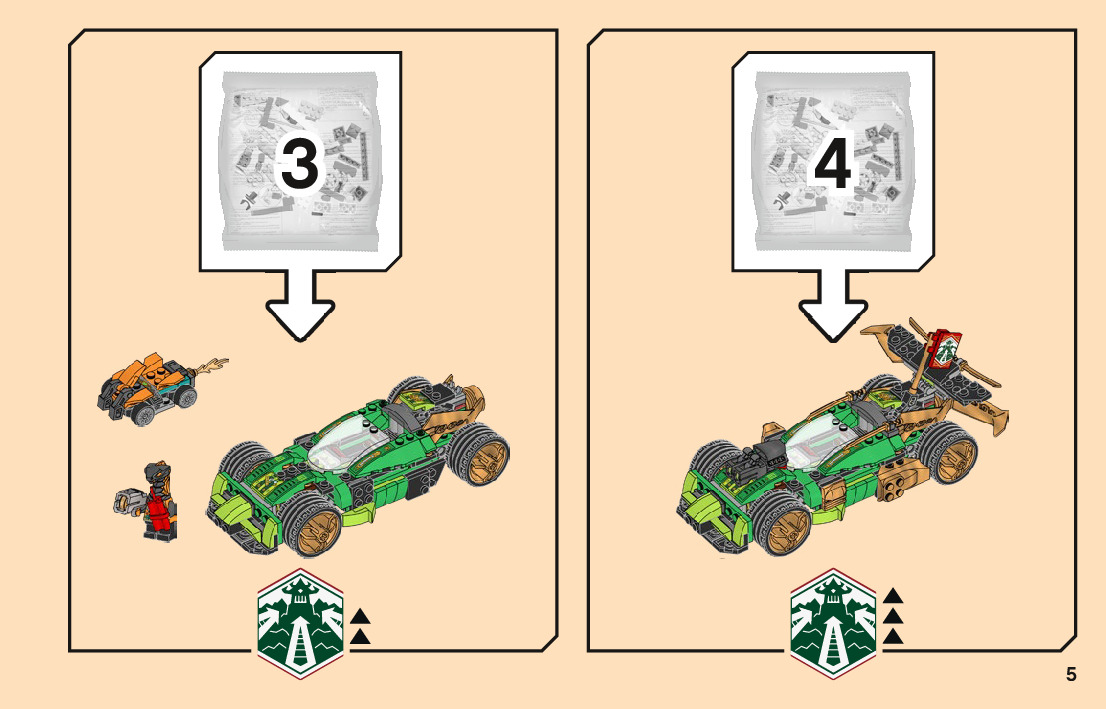 3

4

5