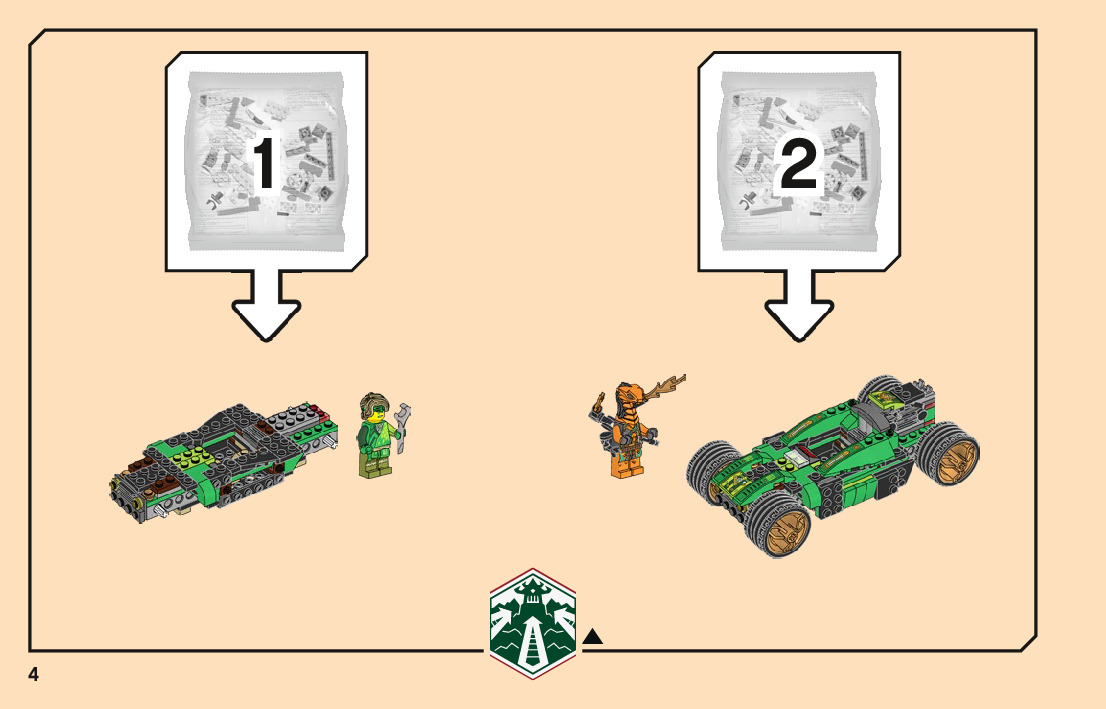 1

2

4