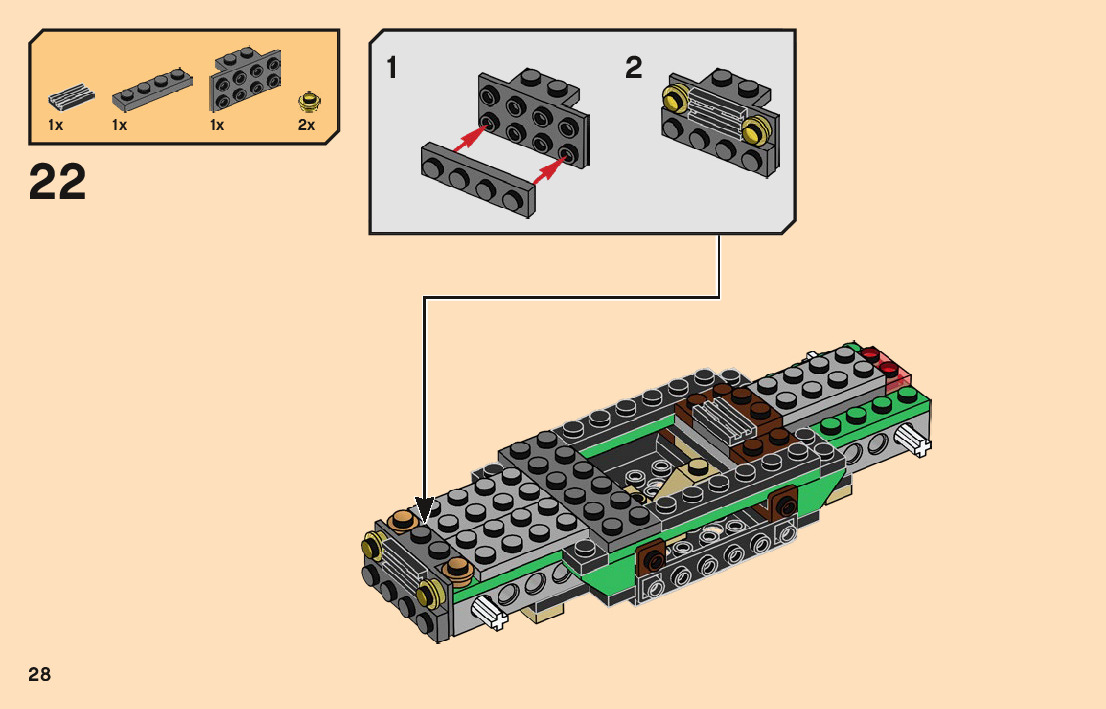 1x
1x
1x
2x

22

1

2

28