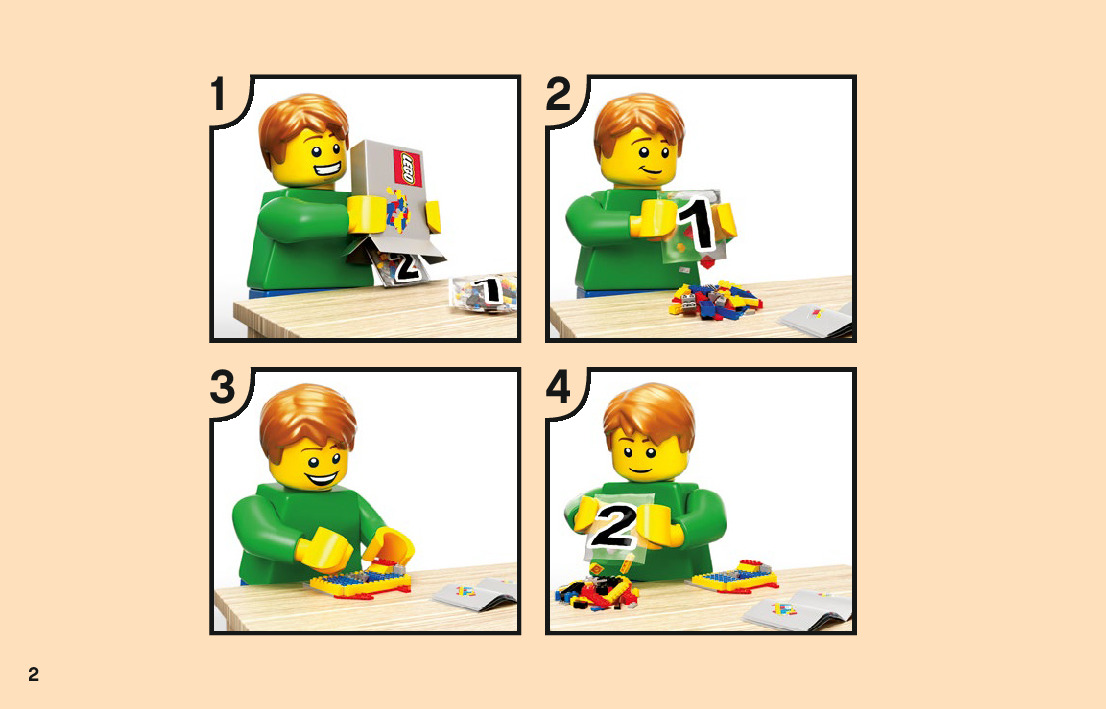 1

LEGO

2

1

2

1

3

4

2

2