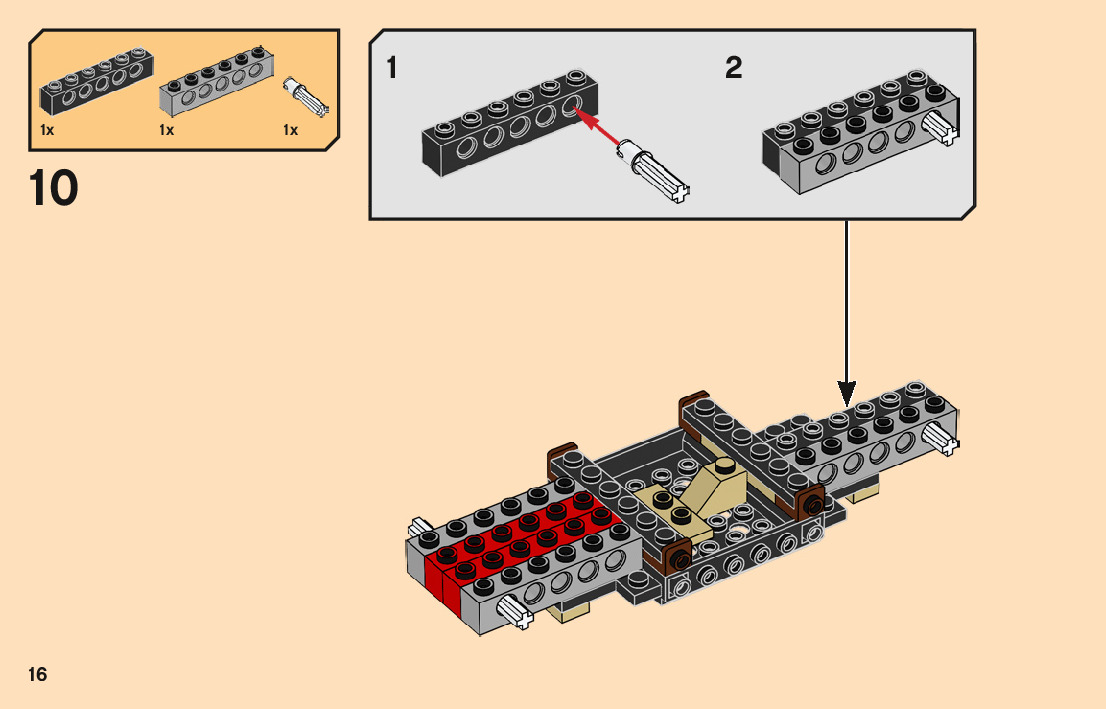 1x 1x 1x

10

1

2

16