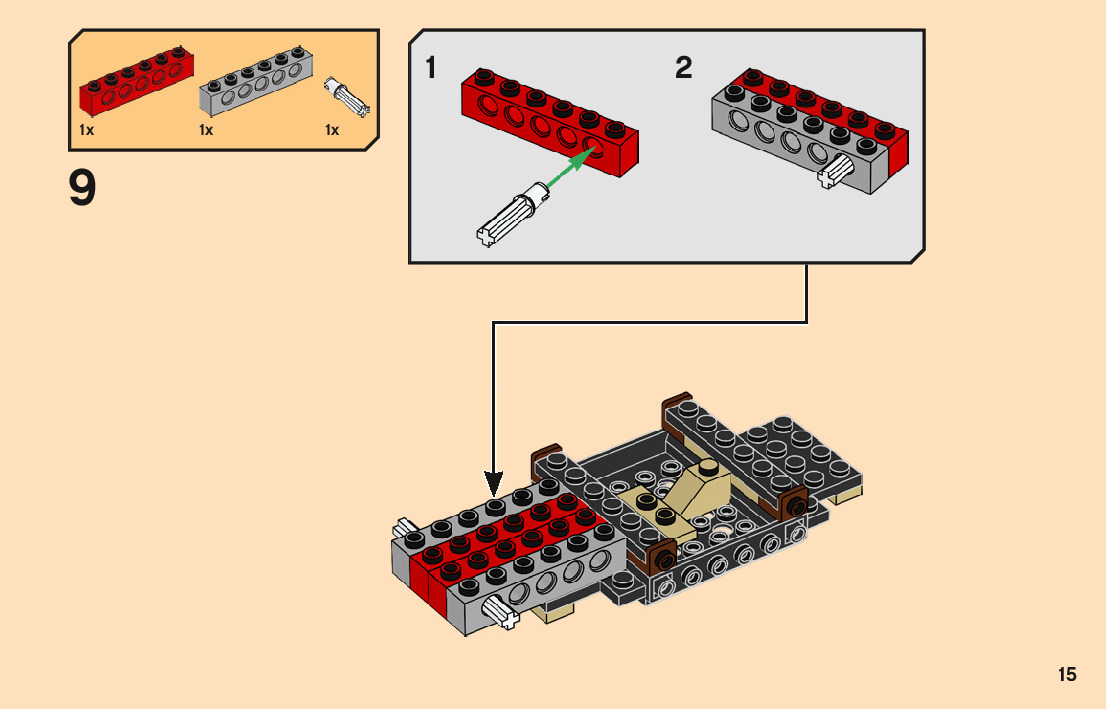 1x
1x
1x

9

1

2

15