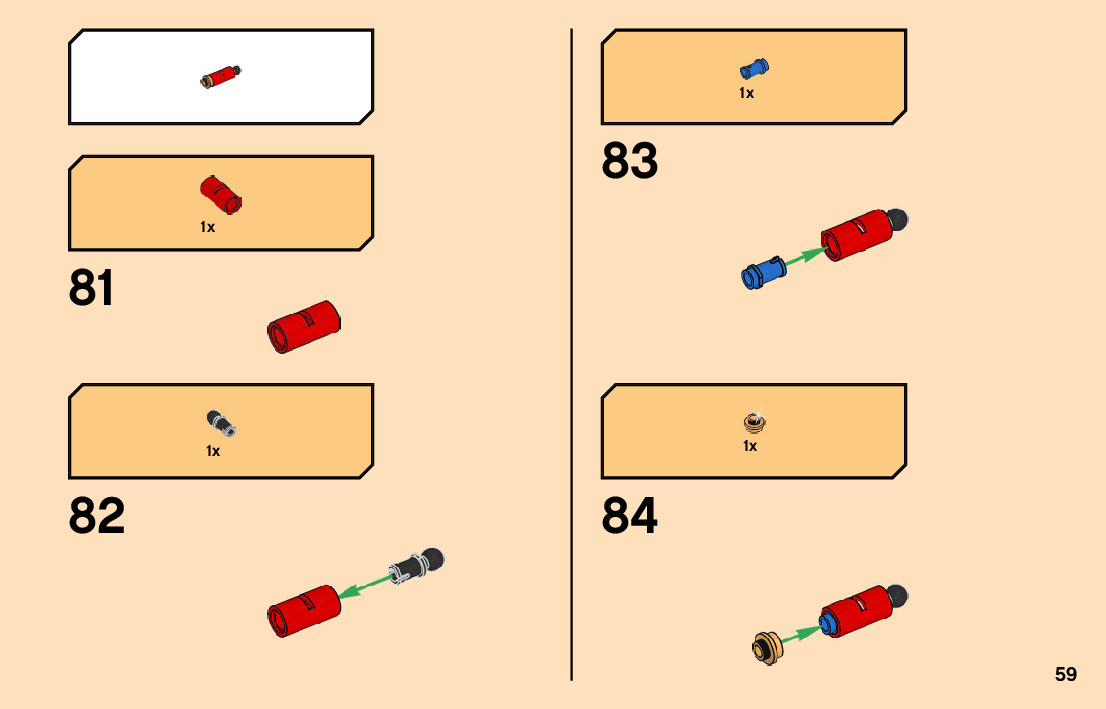 1x

81

1x

82

1x

83

1x

84

59