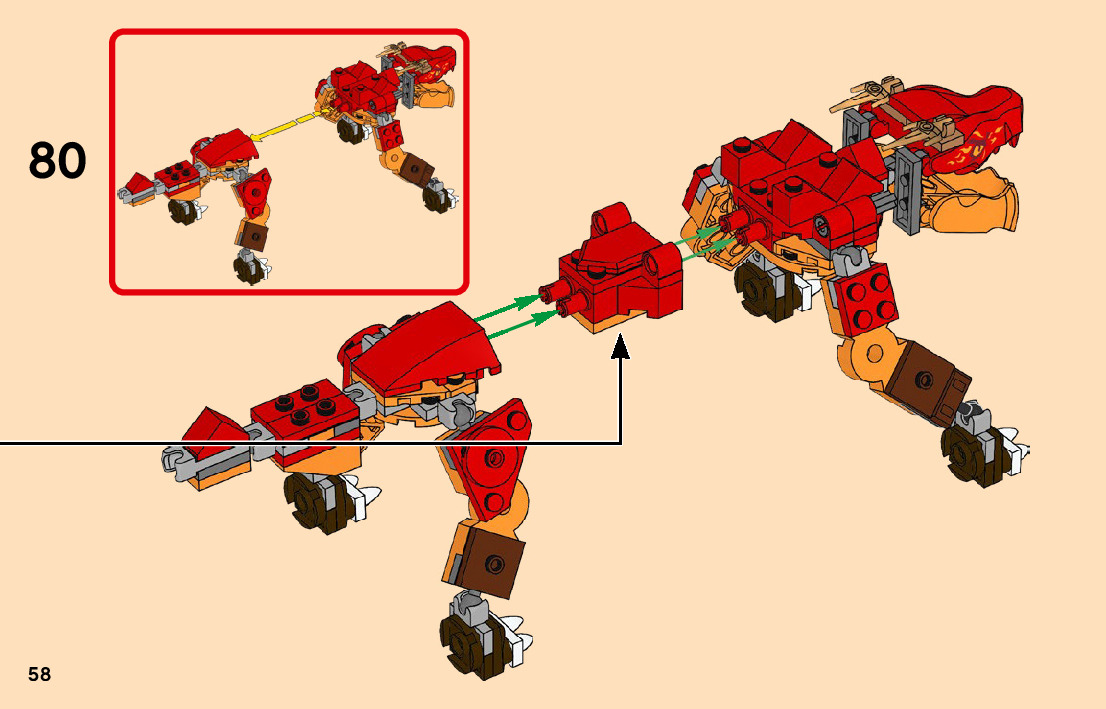 80

58