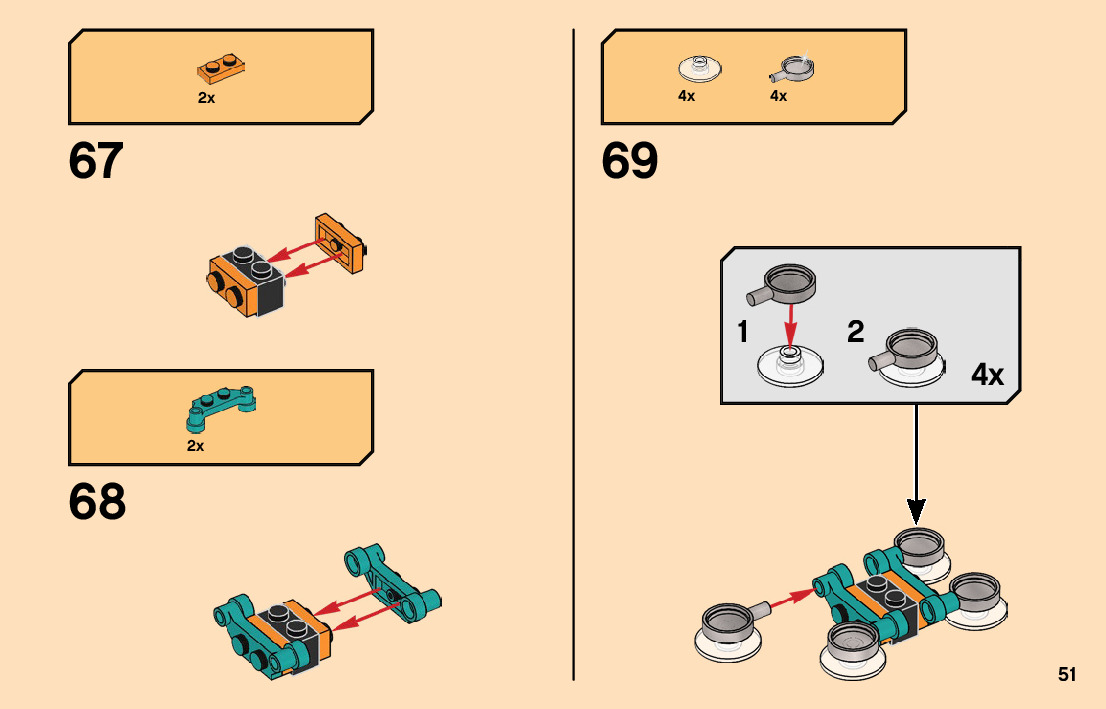 2x

67

2x

68

4x 4x

69

1

2

4x

51