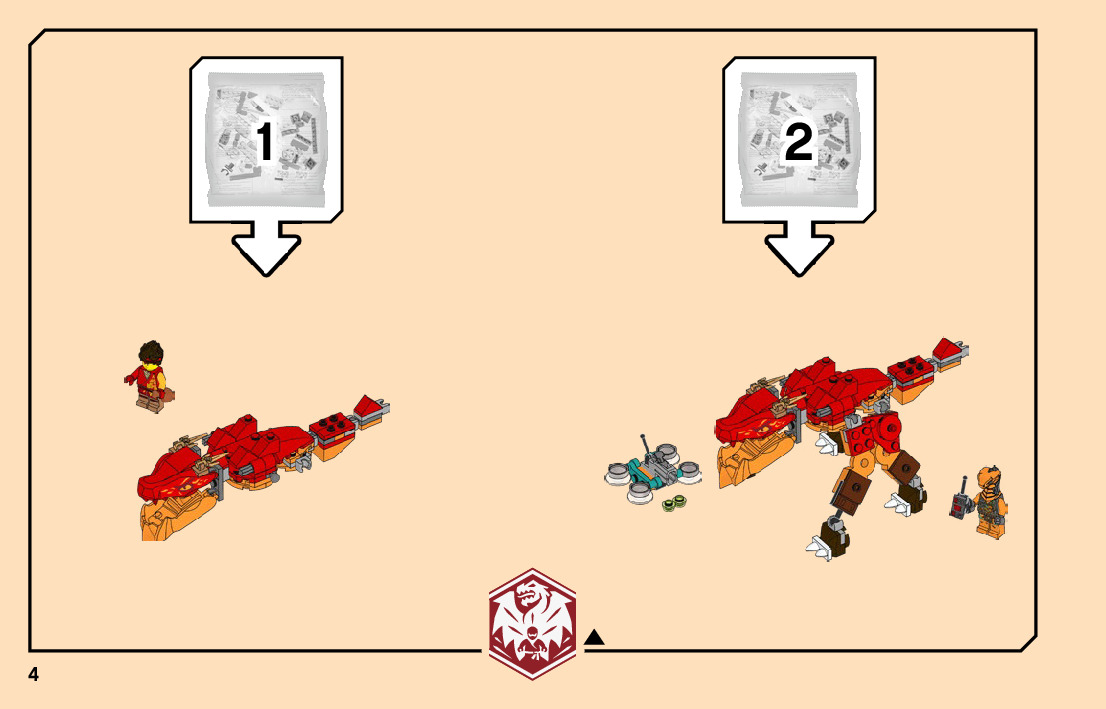 1

2

4