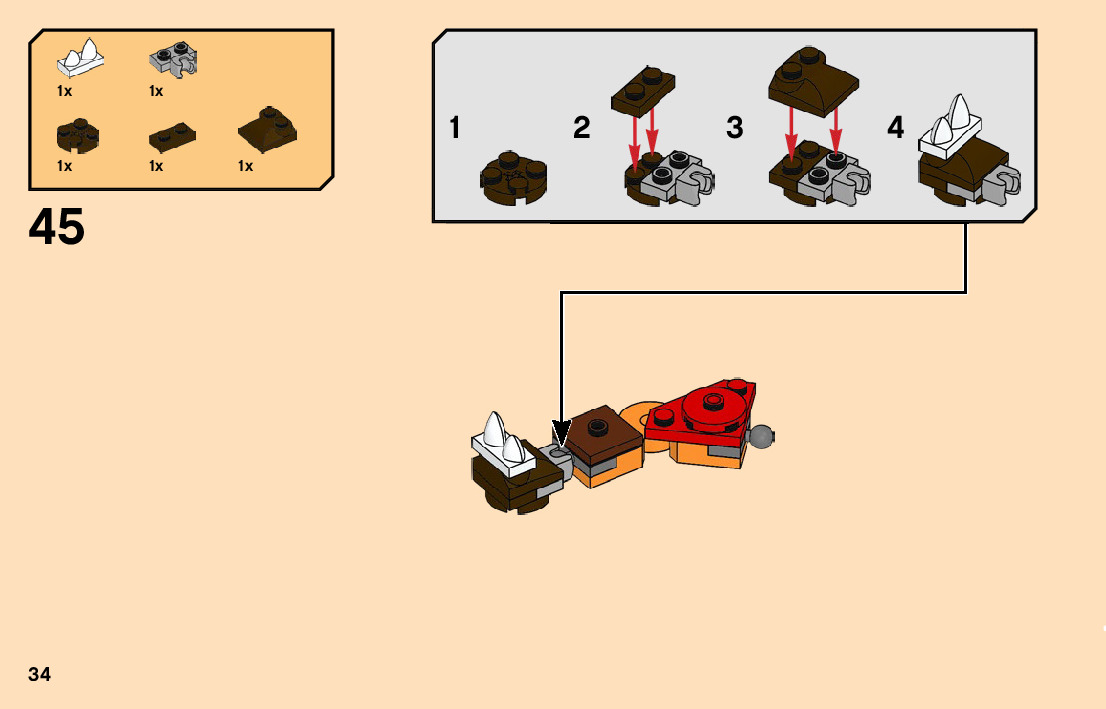 1x 1x

1x 1x 1x

45

1 2 3 4

34