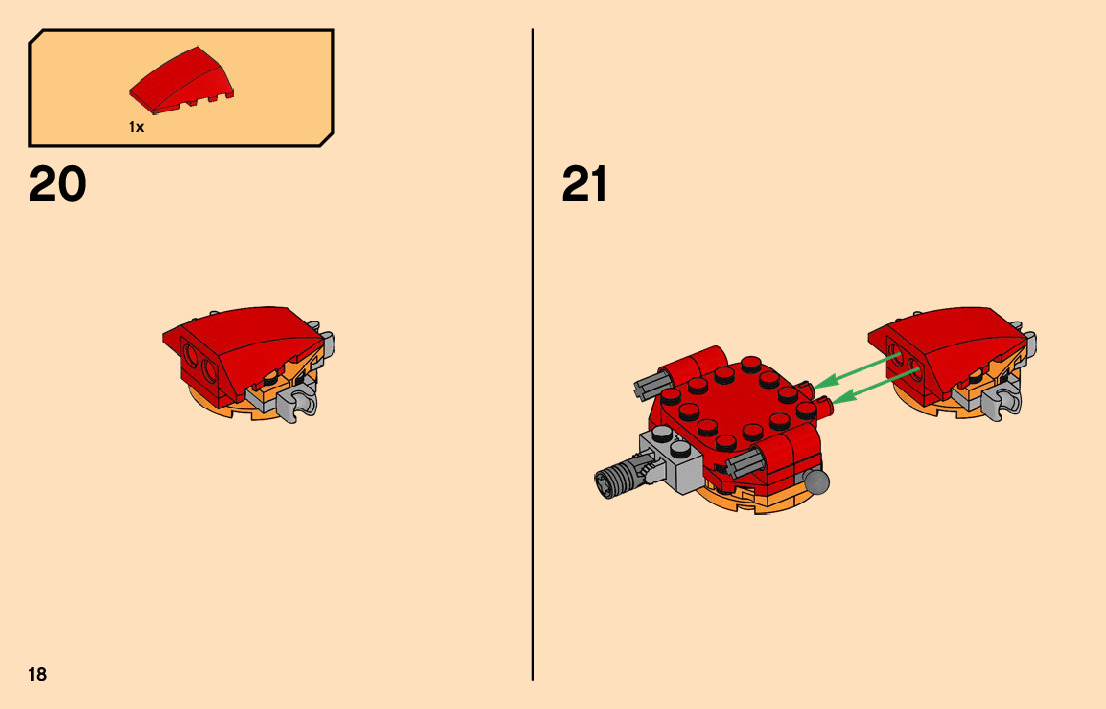 1x

20

21

18