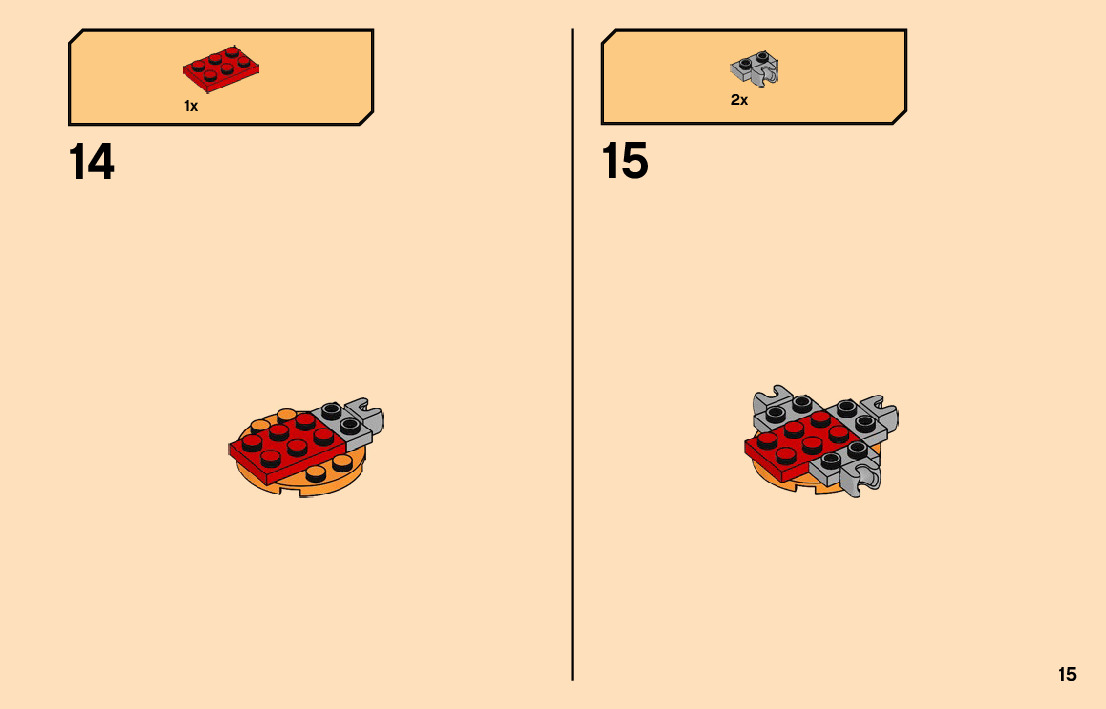 1x

14

2x

15

15