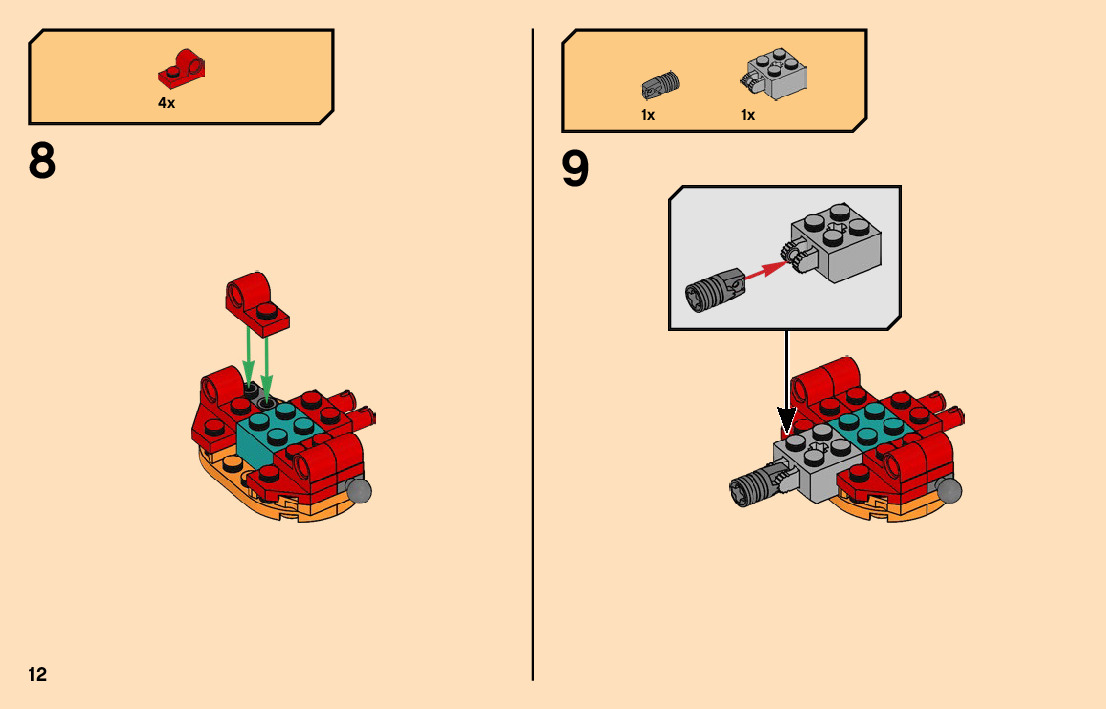 4x

8

1x

1x

9

12