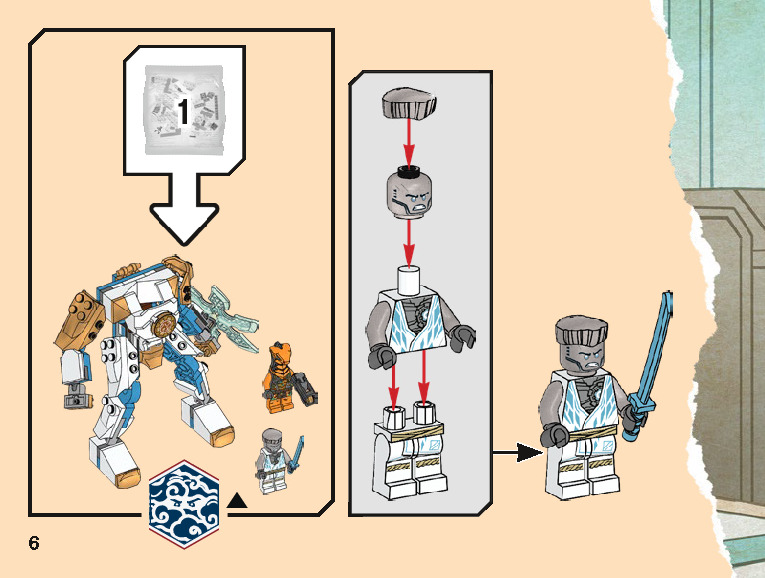 1

6